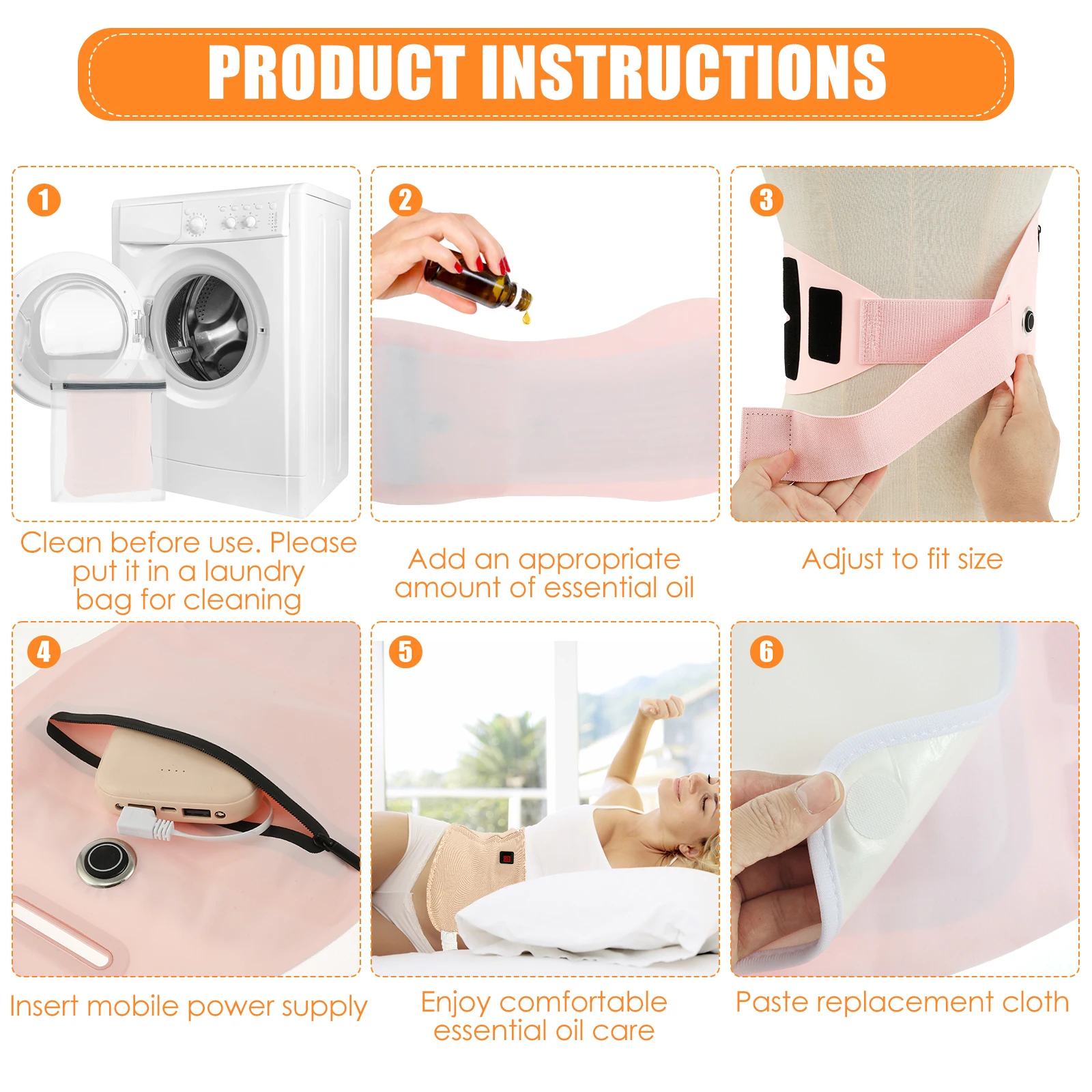 PRODUCT INSTRUCTIONS

1

Clean before use. Please put it in a laundry bag for cleaning

2

Add an appropriate amount of essential oil

3

Adjust to fit size

4

Insert mobile power supply

5

Enjoy comfortable essential oil care

6

Paste replacement cloth