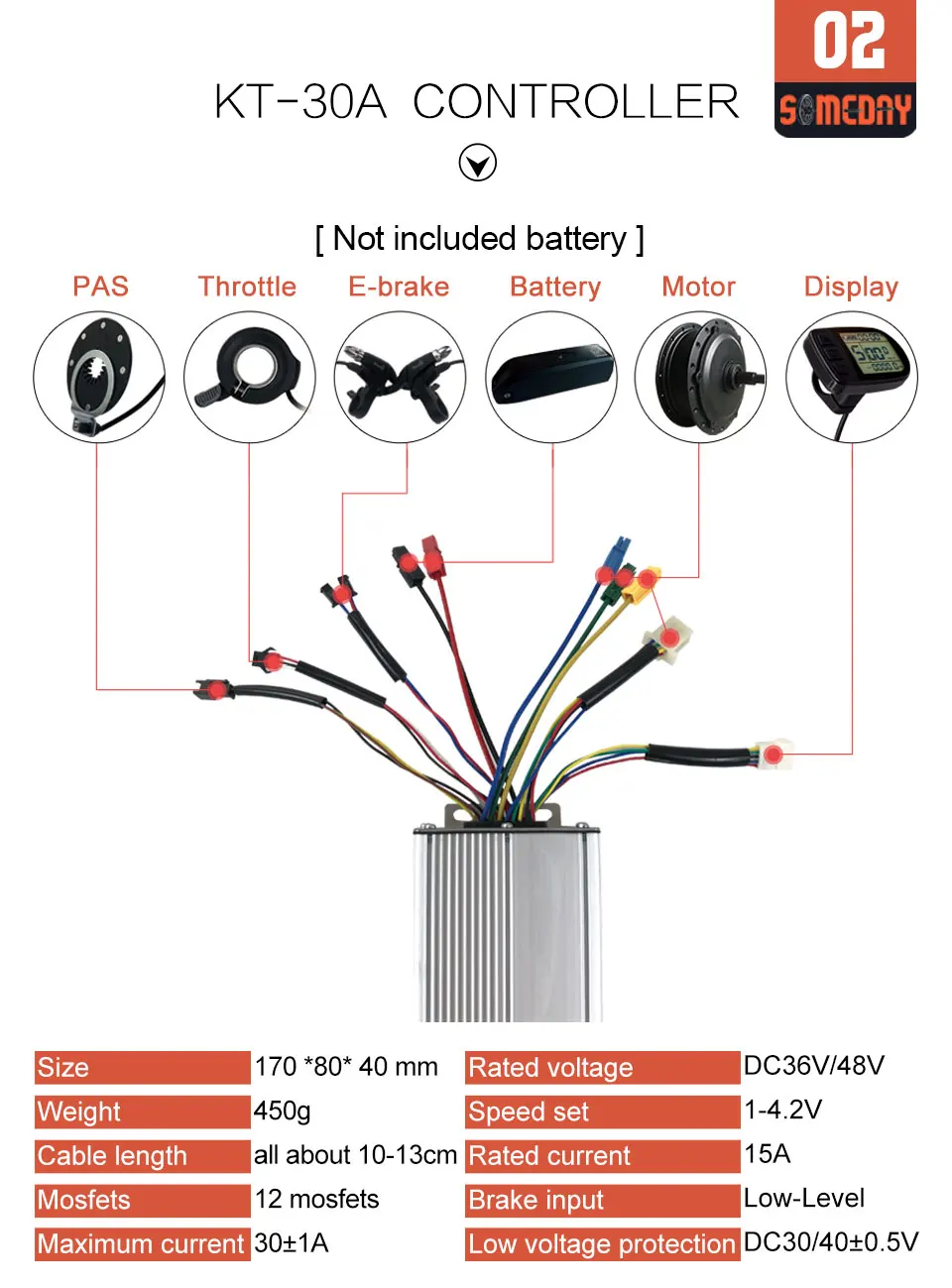 02
SOMEDAY

KT-30A CONTROLLER

[ Not included battery ]

PAS
Throttle
E-brake
Battery
Motor
Display

| Size | 170 *80* 40 mm | Rated voltage | DC36V/48V |
|---|---|---|---|
| Weight | 450g | Speed set | 1-4.2V |
| Cable length | all about 10-13cm | Rated current | 15A |
| Mosfets | 12 mosfets | Brake input | Low-Level |
| Maximum current | 30±1A | Low voltage protection | DC30/40±0.5V |