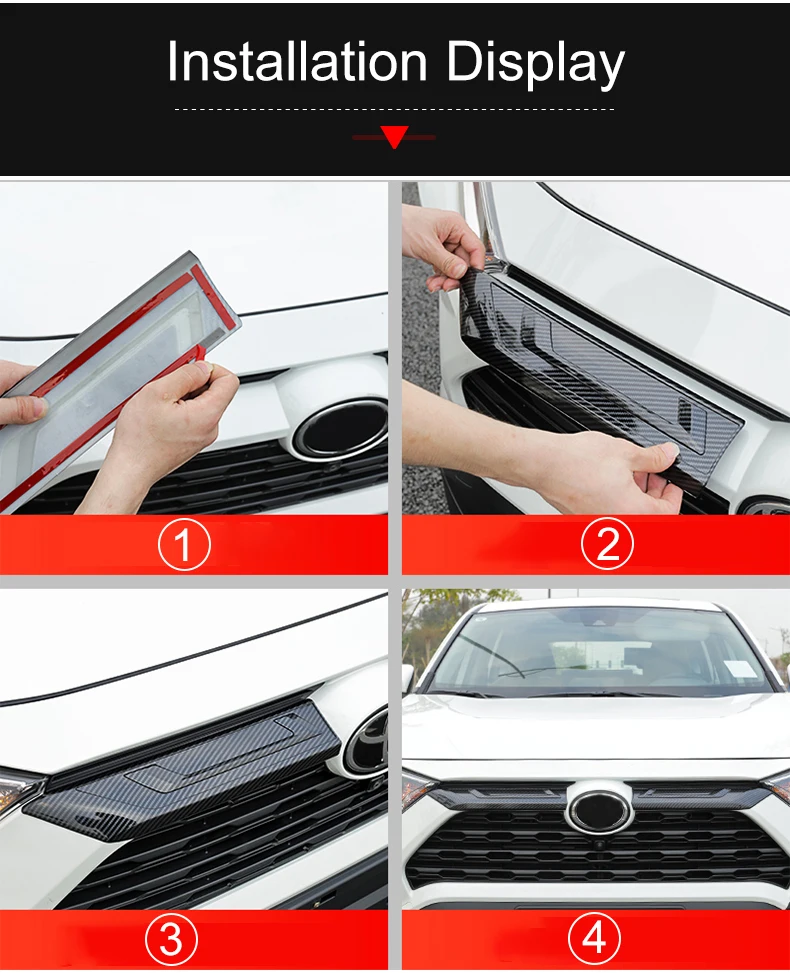 Installation Display

①

②

③

④