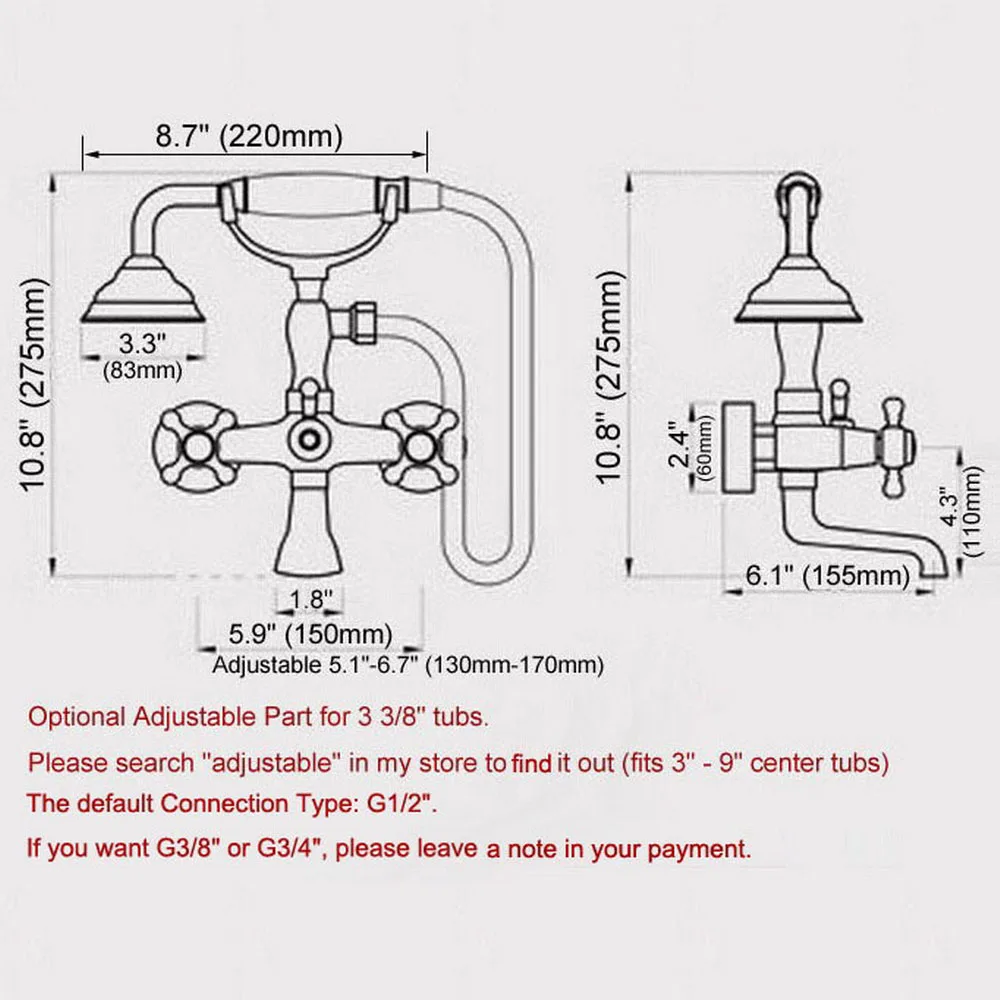 8.7" (220mm)

10.8" (275mm)

3.3"
(83mm)

1.8"

5.9" (150mm)

Adjustable 5.1"-6.7" (130mm-170mm)

10.8" (275mm)

2.4"
(60mm)

4.3"
(110mm)

6.1" (155mm)

Optional Adjustable Part for 3 3/8" tubs.

Please search "adjustable" in my store to find it out (fits 3" - 9" center tubs)

The default Connection Type: G1/2".

If you want G3/8" or G3/4", please leave a note in your payment.