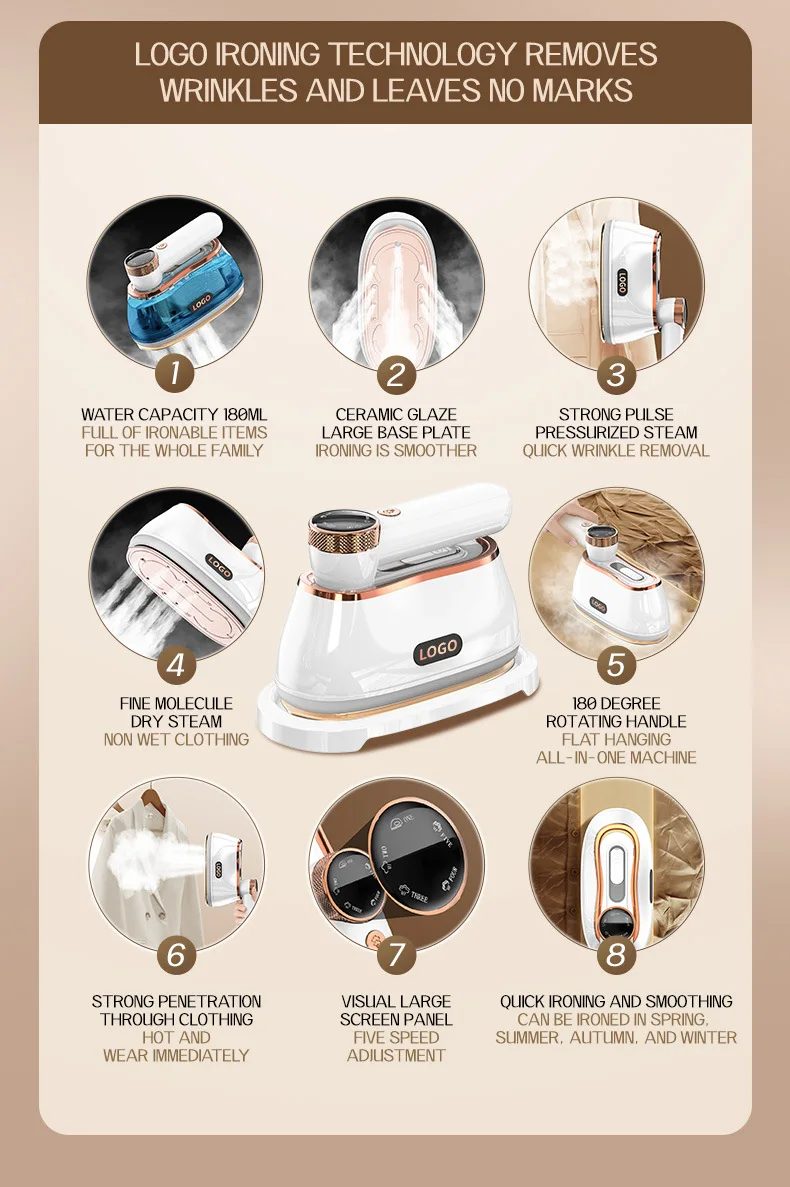 LOGO IRONING TECHNOLOGY REMOVES WRINKLES AND LEAVES NO MARKS

LOGO

1

WATER CAPACITY 180ML
FULL OF IRONABLE ITEMS FOR THE WHOLE FAMILY

2

CERAMIC GLAZE LARGE BASE PLATE
IRONING IS SMOOTHER

LOGO

3

STRONG PULSE PRESSURIZED STEAM
QUICK WRINKLE REMOVAL

LOGO

4

FINE MOLECULE DRY STEAM
NON WET CLOTHING

LOGO

LOGO

5

180 DEGREE ROTATING HANDLE
FLAT HANGING ALL-IN-ONE MACHINE

6

STRONG PENETRATION THROUGH CLOTHING
HOT AND WEAR IMMEDIATELY

ONE TWO THREE FOUR FIVE

THREE

7

VISUAL LARGE SCREEN PANEL
FIVE SPEED ADJUSTMENT

8

QUICK IRONING AND SMOOTHING
CAN BE IRONED IN SPRING, SUMMER, AUTUMN, AND WINTER