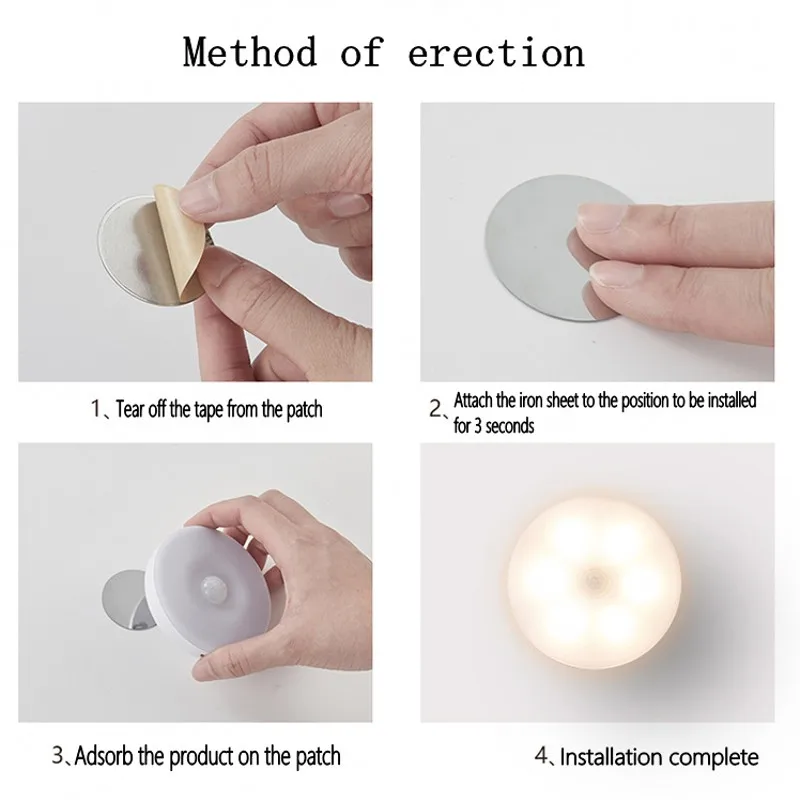 Method of erection

1、Tear off the tape from the patch

2、Attach the iron sheet to the position to be installed for 3 seconds

3、Adsorb the product on the patch

4、Installation complete