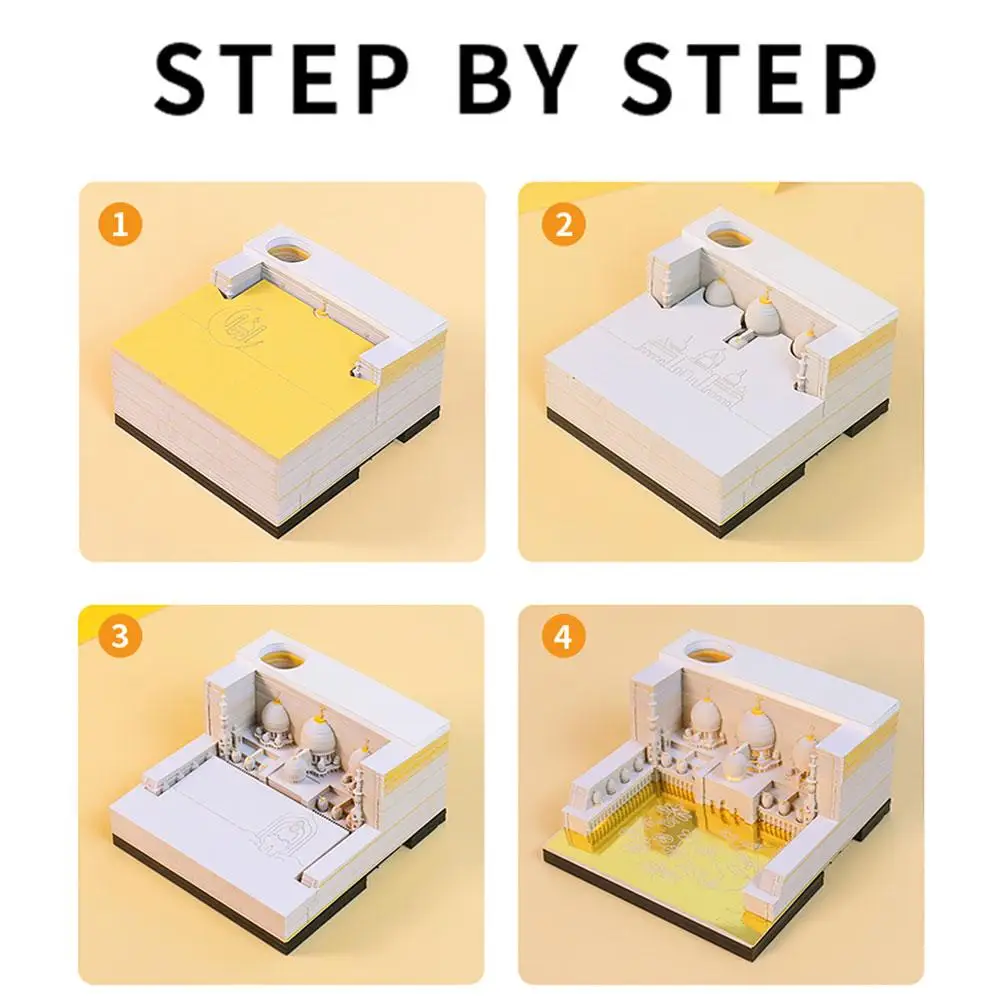 STEP BY STEP

1

2

3

4