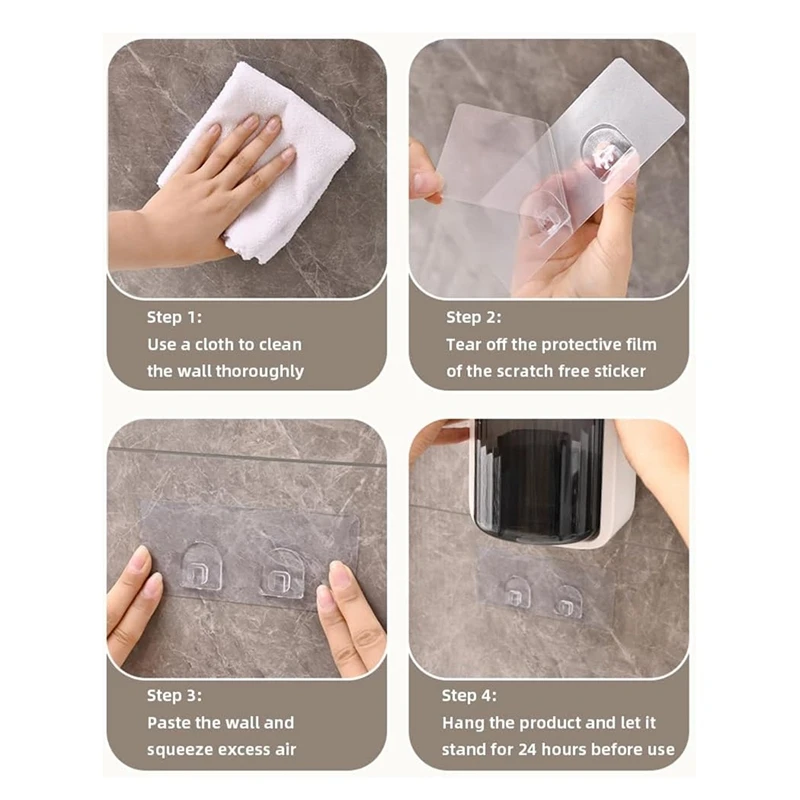 Step 1:
Use a cloth to clean the wall thoroughly

Step 2:
Tear off the protective film of the scratch free sticker

Step 3:
Paste the wall and squeeze excess air

Step 4:
Hang the product and let it stand for 24 hours before use