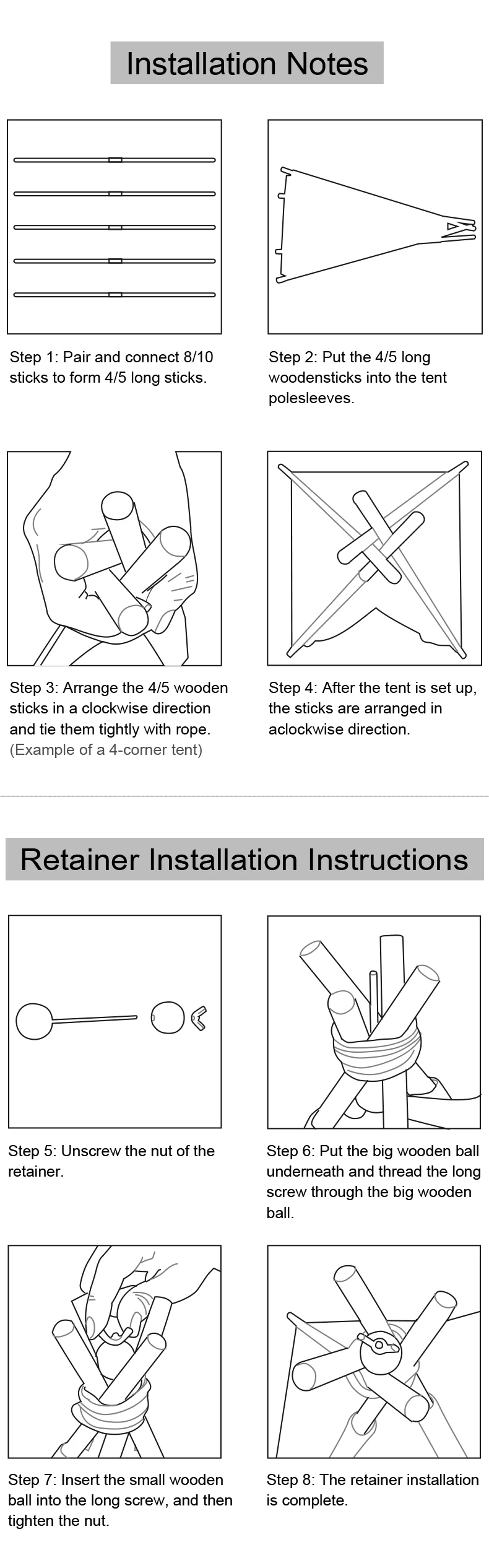 Installation Notes

Step 1: Pair and connect 8/10 sticks to form 4/5 long sticks.

Step 2: Put the 4/5 long woodensticks into the tent polesleeves.

Step 3: Arrange the 4/5 wooden sticks in a clockwise direction and tie them tightly with rope. (Example of a 4-corner tent)

Step 4: After the tent is set up, the sticks are arranged in aclockwise direction.

Retainer Installation Instructions

Step 5: Unscrew the nut of the retainer.

Step 6: Put the big wooden ball underneath and thread the long screw through the big wooden ball.

Step 7: Insert the small wooden ball into the long screw, and then tighten the nut.

Step 8: The retainer installation is complete.