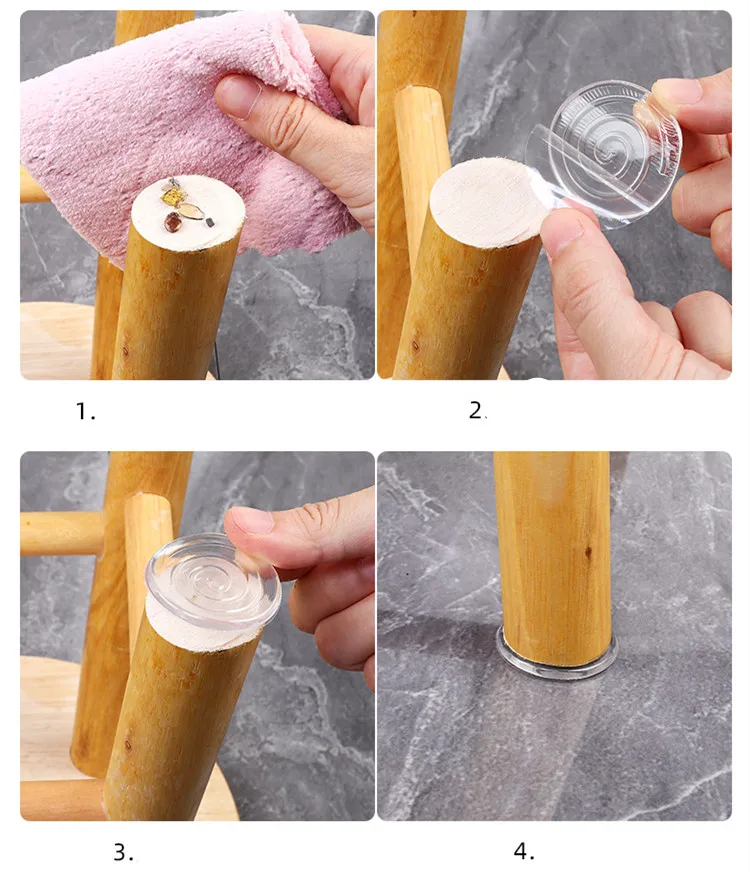 1.

2.

3.

4.