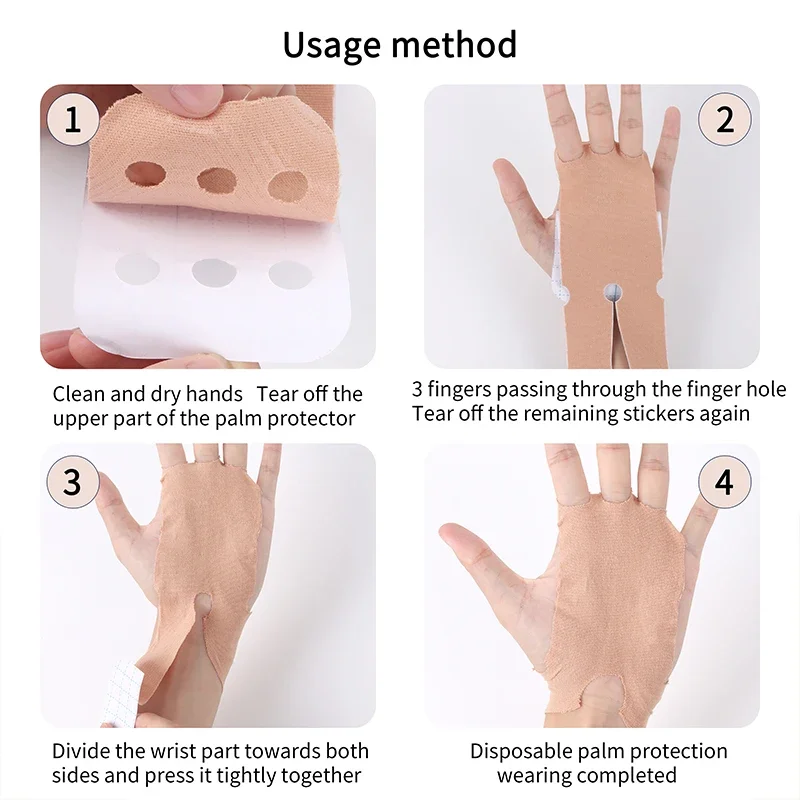 Usage method

1

Clean and dry hands Tear off the upper part of the palm protector

2

3 fingers passing through the finger hole
Tear off the remaining stickers again

3

Divide the wrist part towards both sides and press it tightly together

4

Disposable palm protection wearing completed