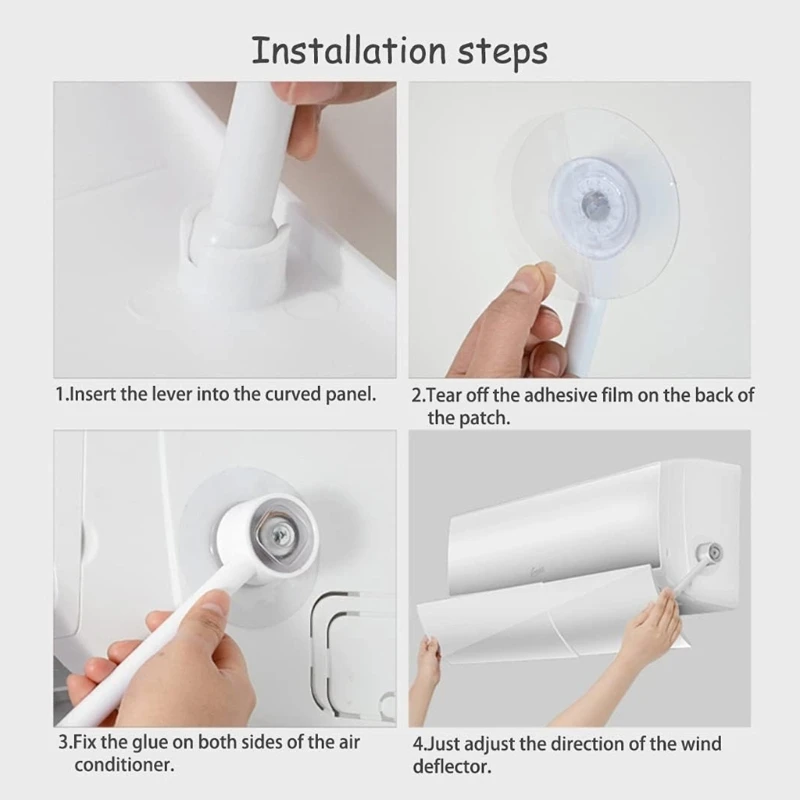 Installation steps

1.Insert the lever into the curved panel.

2.Tear off the adhesive film on the back of the patch.

3.Fix the glue on both sides of the air conditioner.

4.Just adjust the direction of the wind deflector.