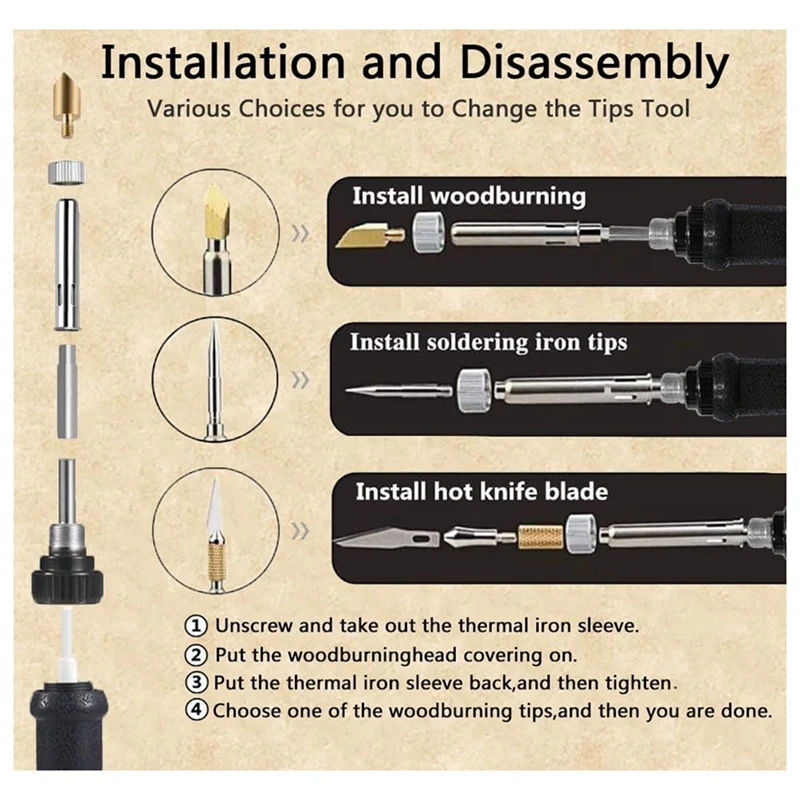 Installation and Disassembly

Various Choices for you to Change the Tips Tool

Install woodburning

Install soldering iron tips

Install hot knife blade

① Unscrew and take out the thermal iron sleeve.
② Put the woodburninghead covering on.
③ Put the thermal iron sleeve back,and then tighten.
④ Choose one of the woodburning tips,and then you are done.