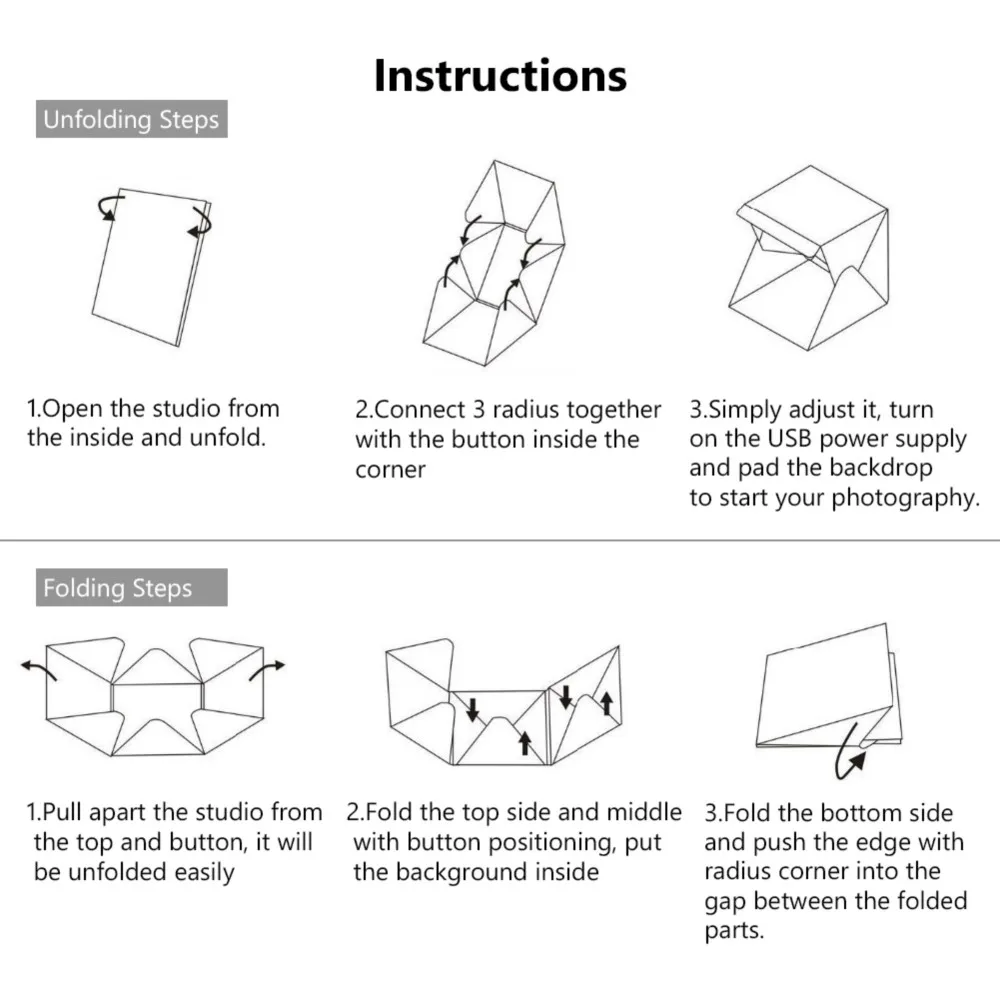 Instructions

Unfolding Steps

1.Open the studio from the inside and unfold.

2.Connect 3 radius together with the button inside the corner

3.Simply adjust it, turn on the USB power supply and pad the backdrop to start your photography.

Folding Steps

1.Pull apart the studio from the top and button, it will be unfolded easily

2.Fold the top side and middle with button positioning, put the background inside

3.Fold the bottom side and push the edge with radius corner into the gap between the folded parts.