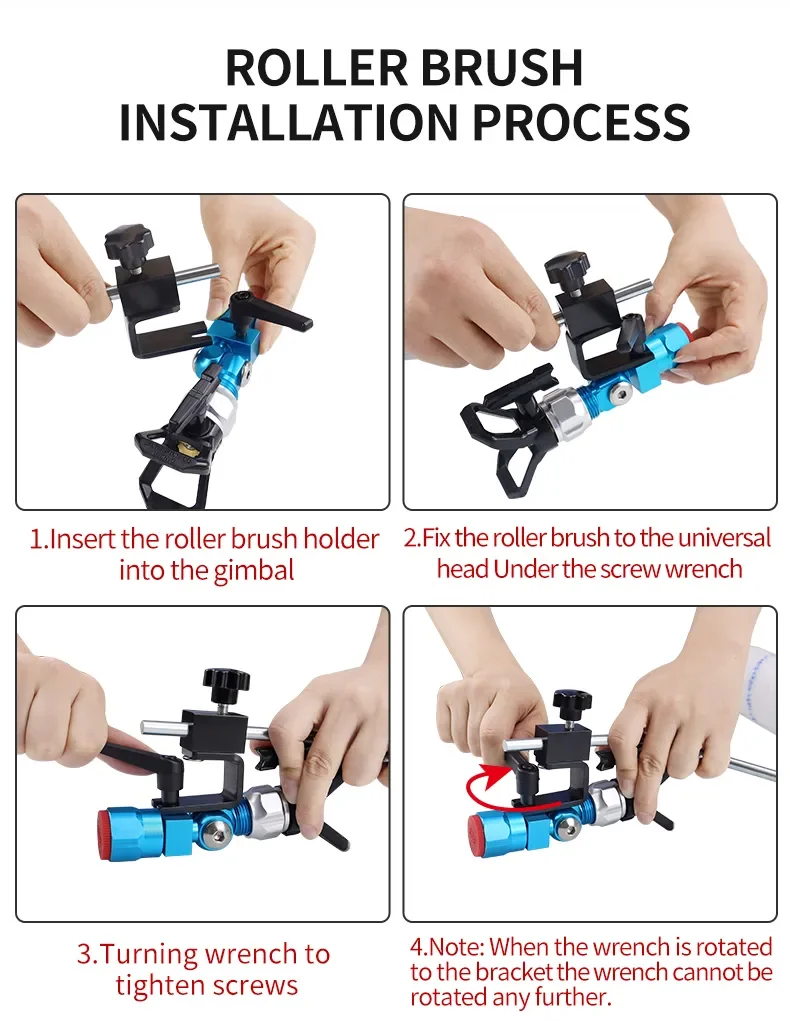 ROLLER BRUSH
INSTALLATION PROCESS

1.Insert the roller brush holder into the gimbal

2.Fix the roller brush to the universal head Under the screw wrench

3.Turning wrench to tighten screws

4.Note: When the wrench is rotated to the bracket the wrench cannot be rotated any further.