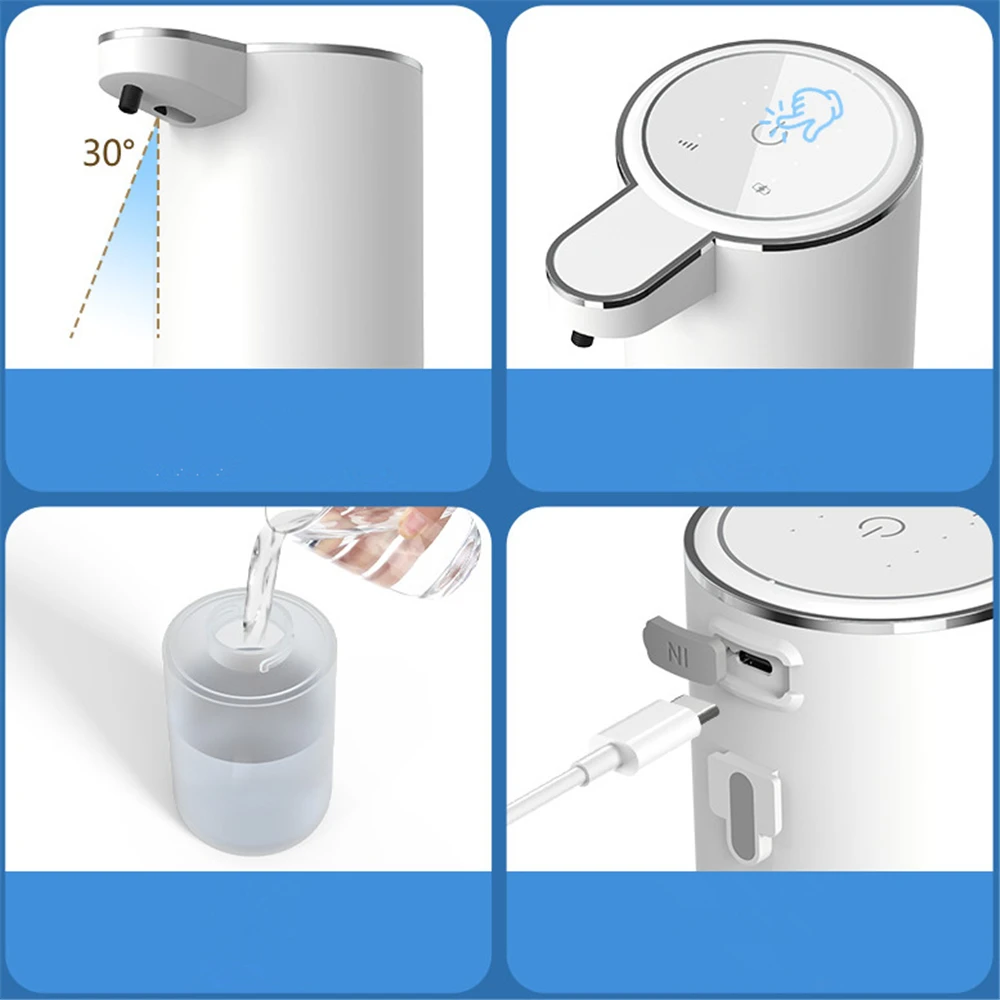 30°

NI