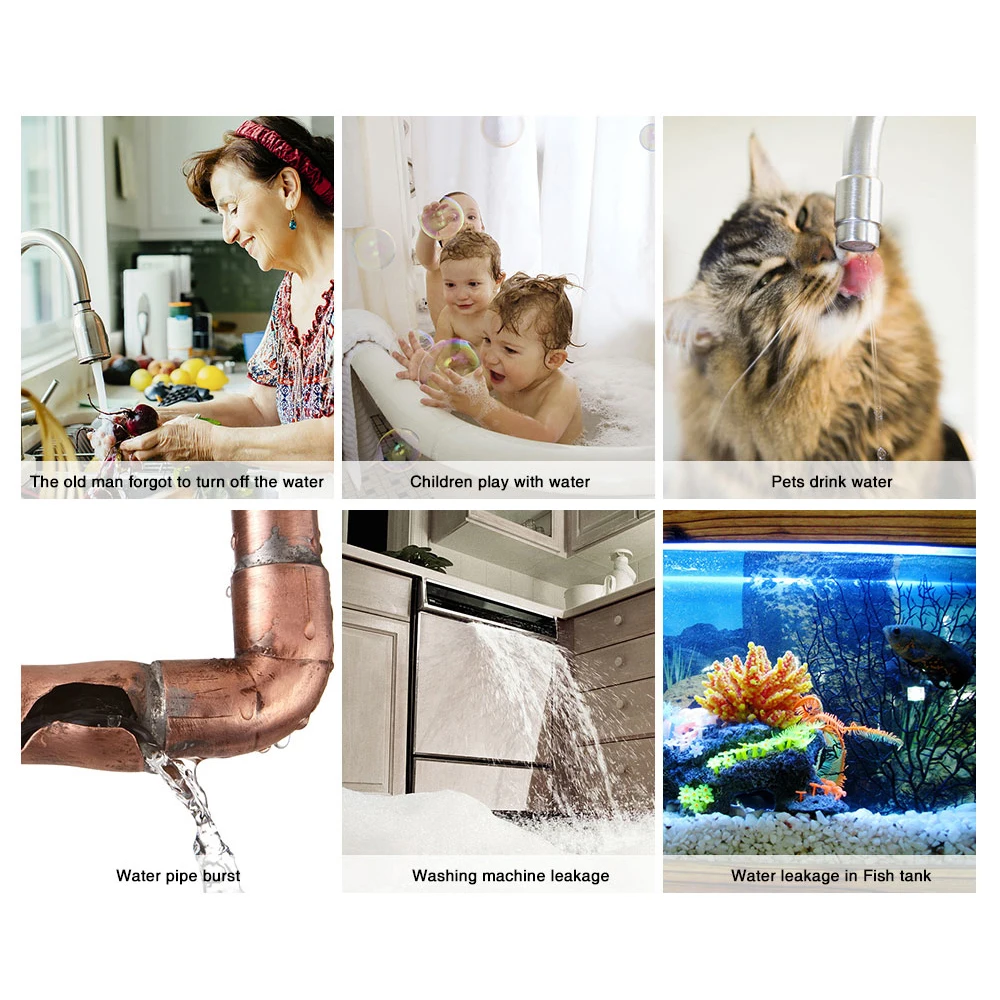 The old man forgot to turn off the water

Children play with water

Pets drink water

Water pipe burst

Washing machine leakage

Water leakage in Fish tank