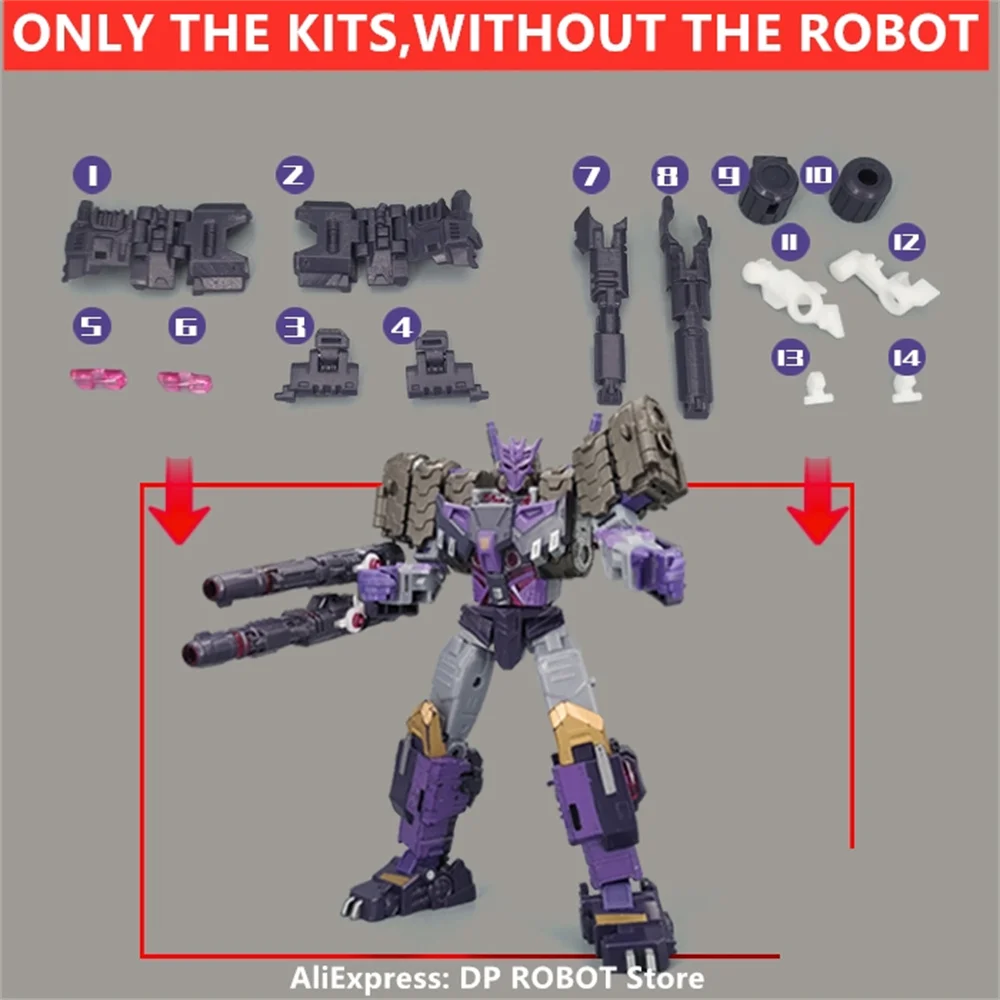 ONLY THE KITS,WITHOUT THE ROBOT

1 2 7 8 9 10 11 12 5 6 3 4 13 14

AliExpress: DP ROBOT Store