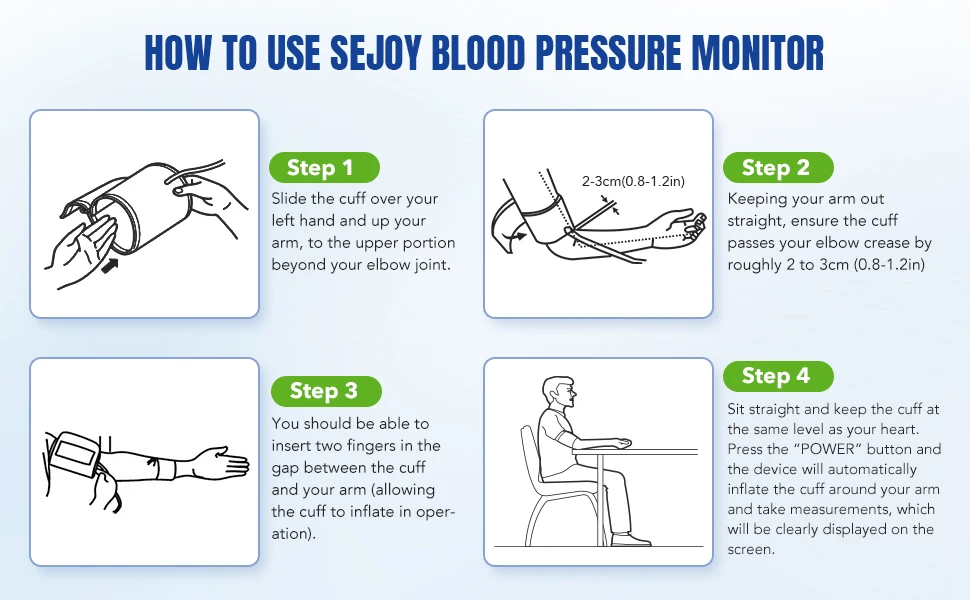 HOW TO USE SEJOY BLOOD PRESSURE MONITOR

Step 1
Slide the cuff over your left hand and up your arm, to the upper portion beyond your elbow joint.

2-3cm(0.8-1.2in)

Step 2
Keeping your arm out straight, ensure the cuff passes your elbow crease by roughly 2 to 3cm (0.8-1.2in)

Step 3
You should be able to insert two fingers in the gap between the cuff and your arm (allowing the cuff to inflate in operation).

Step 4
Sit straight and keep the cuff at the same level as your heart. Press the "POWER" button and the device will automatically inflate the cuff around your arm and take measurements, which will be clearly displayed on the screen.