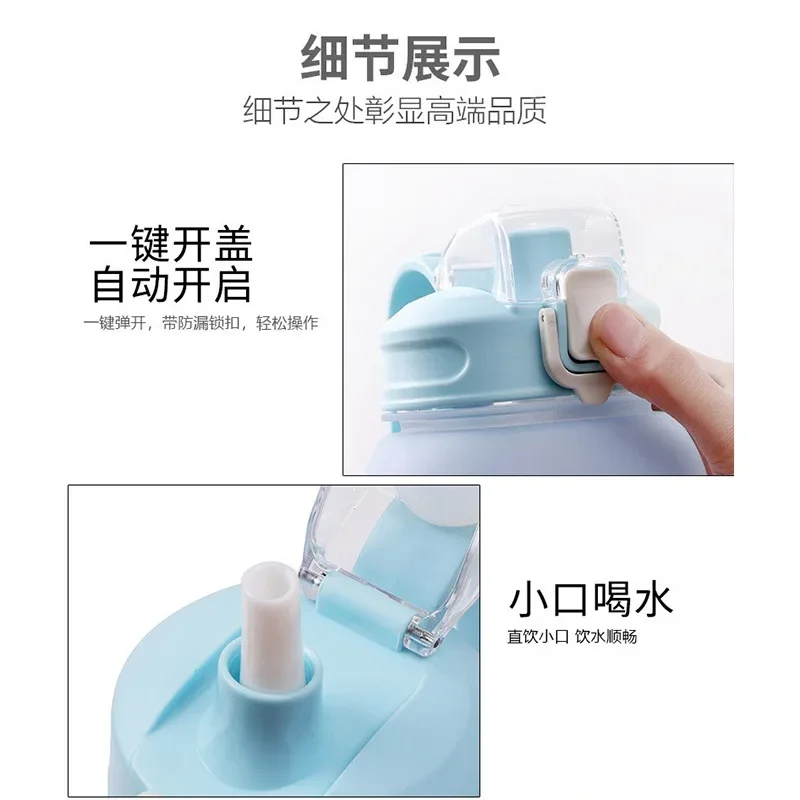 细节展示

细节之处彰显高端品质

一键开盖
自动开启

一键弹开，带防漏锁扣，轻松操作

小口喝水

直饮小口 饮水顺畅