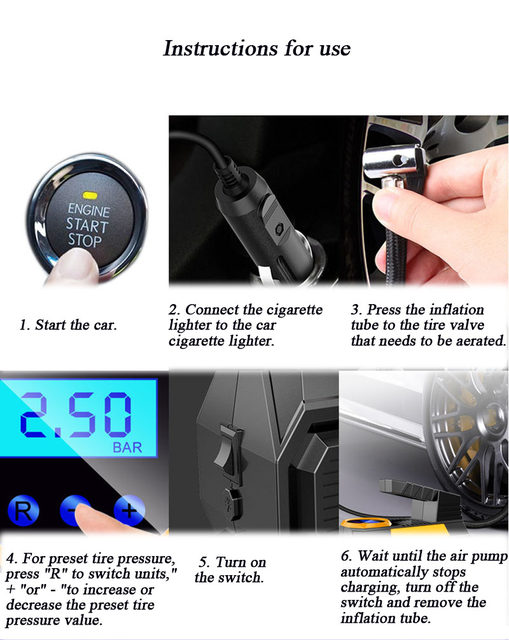 Instructions for use

ENGINE START STOP

1. Start the car.

2. Connect the cigarette lighter to the car cigarette lighter.

3. Press the inflation tube to the tire valve that needs to be aerated.

2.50 BAR

R - +

4. For preset tire pressure, press "R" to switch units," + "or" - "to increase or decrease the preset tire pressure value.

5. Turn on the switch.

6. Wait until the air pump automatically stops charging, turn off the switch and remove the inflation tube.