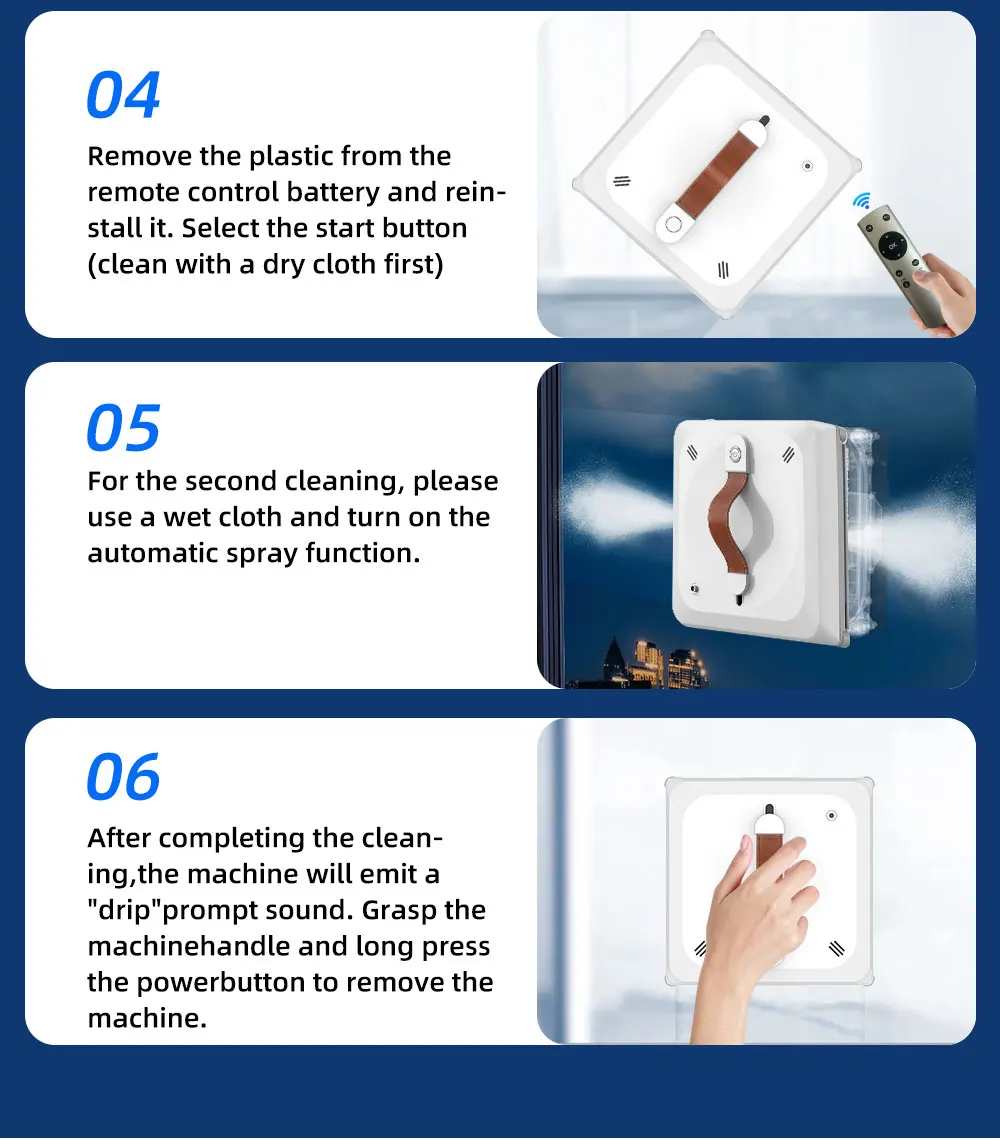 04

Remove the plastic from the remote control battery and reinstall it. Select the start button (clean with a dry cloth first)

05

For the second cleaning, please use a wet cloth and turn on the automatic spray function.

06

After completing the cleaning,the machine will emit a "drip"prompt sound. Grasp the machinehandle and long press the powerbutton to remove the machine.