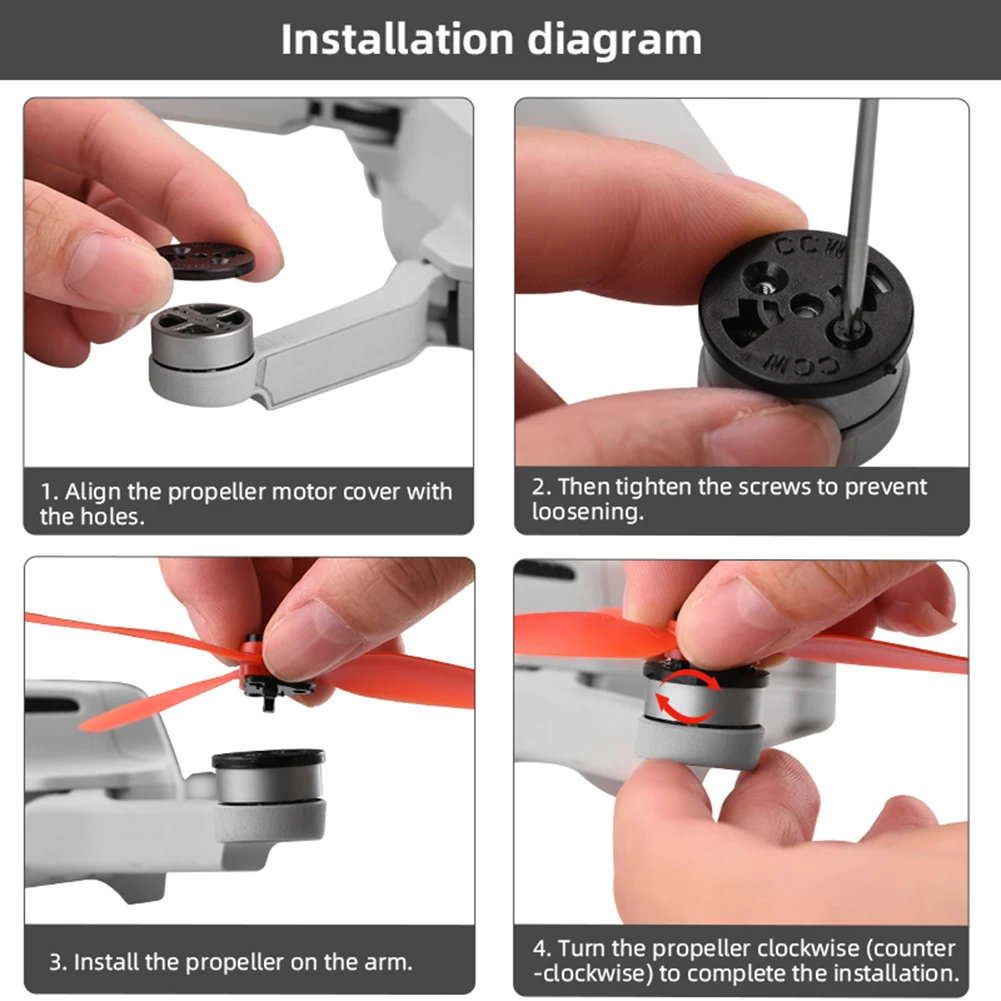 Installation diagram

CCW

CCW

1. Align the propeller motor cover with the holes.

2. Then tighten the screws to prevent loosening.

3. Install the propeller on the arm.

4. Turn the propeller clockwise (counter -clockwise) to complete the installation.