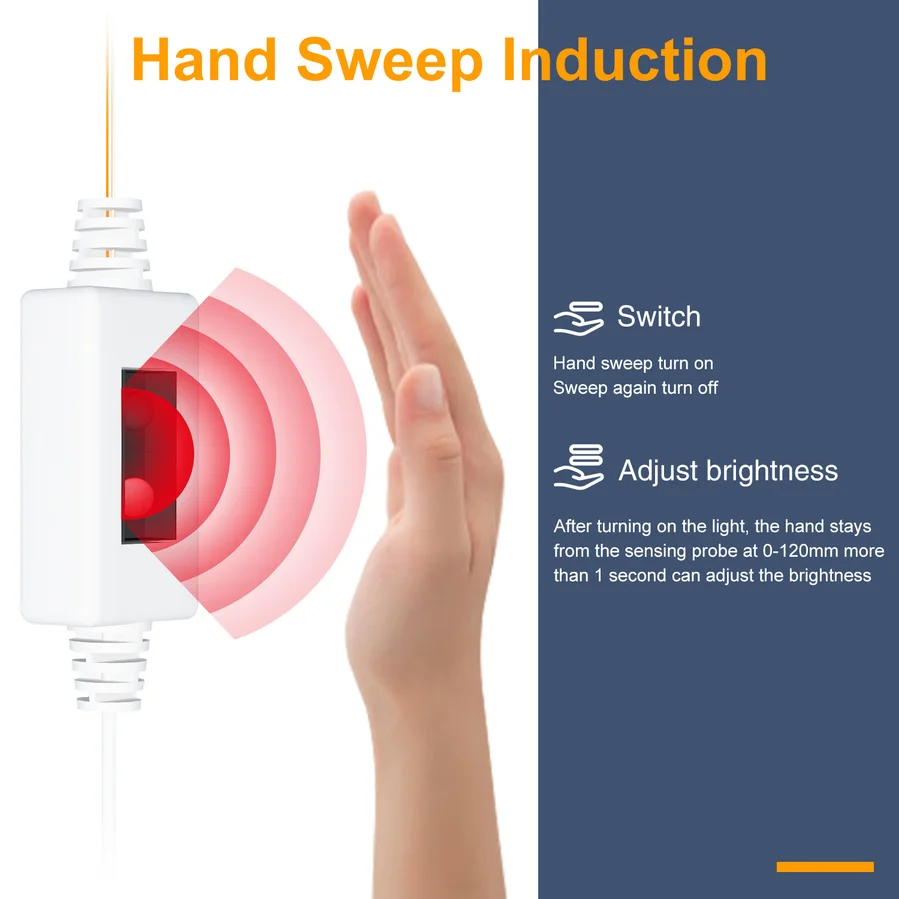 Hand Sweep Induction

Switch

Hand sweep turn on
Sweep again turn off

Adjust brightness

After turning on the light, the hand stays from the sensing probe at 0-120mm more than 1 second can adjust the brightness