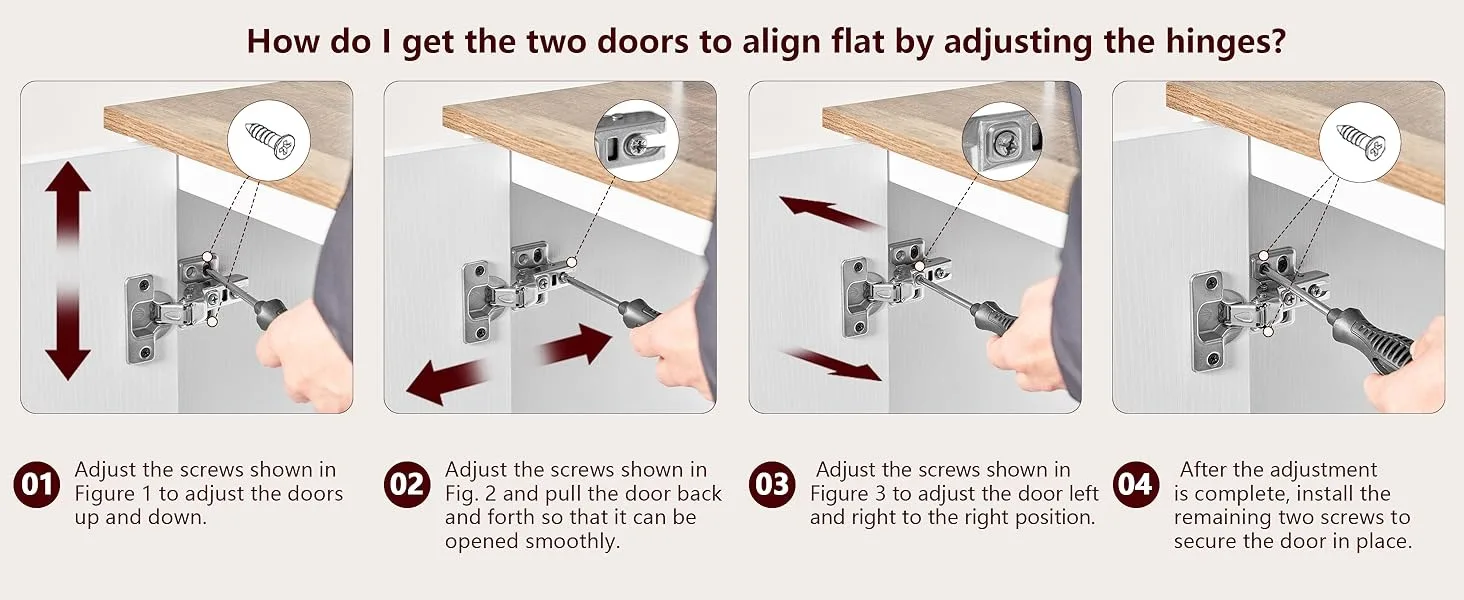 How do I get the two doors to align flat by adjusting the hinges?

01 Adjust the screws shown in Figure 1 to adjust the doors up and down.

02 Adjust the screws shown in Fig. 2 and pull the door back and forth so that it can be opened smoothly.

03 Adjust the screws shown in Figure 3 to adjust the door left and right to the right position.

04 After the adjustment is complete, install the remaining two screws to secure the door in place.