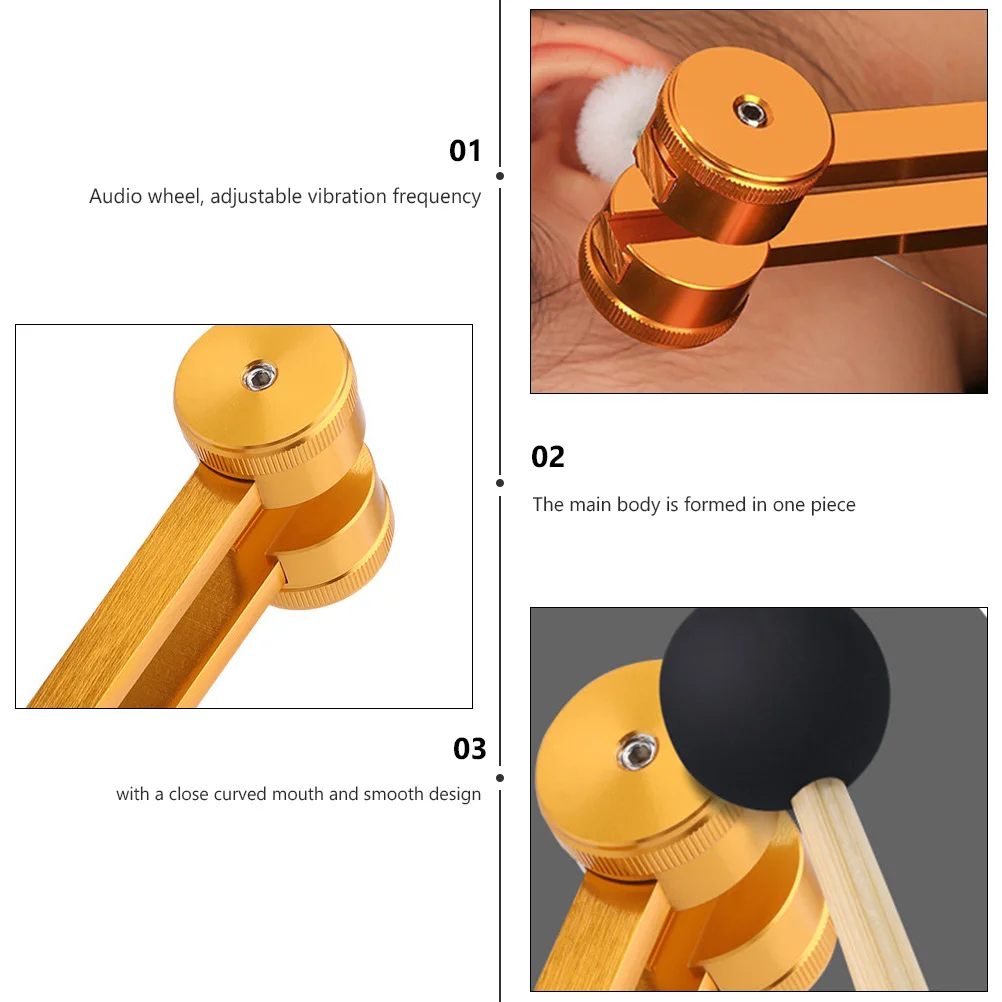 01

Audio wheel, adjustable vibration frequency

02

The main body is formed in one piece

03

with a close curved mouth and smooth design