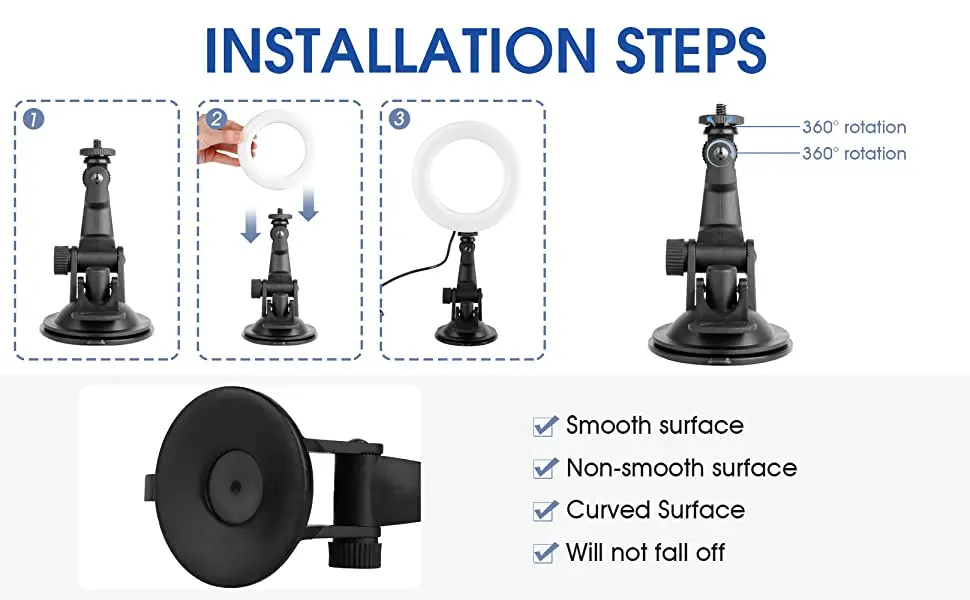 INSTALLATION STEPS

1

2

3

360° rotation
360° rotation

Smooth surface
Non-smooth surface
Curved Surface
Will not fall off