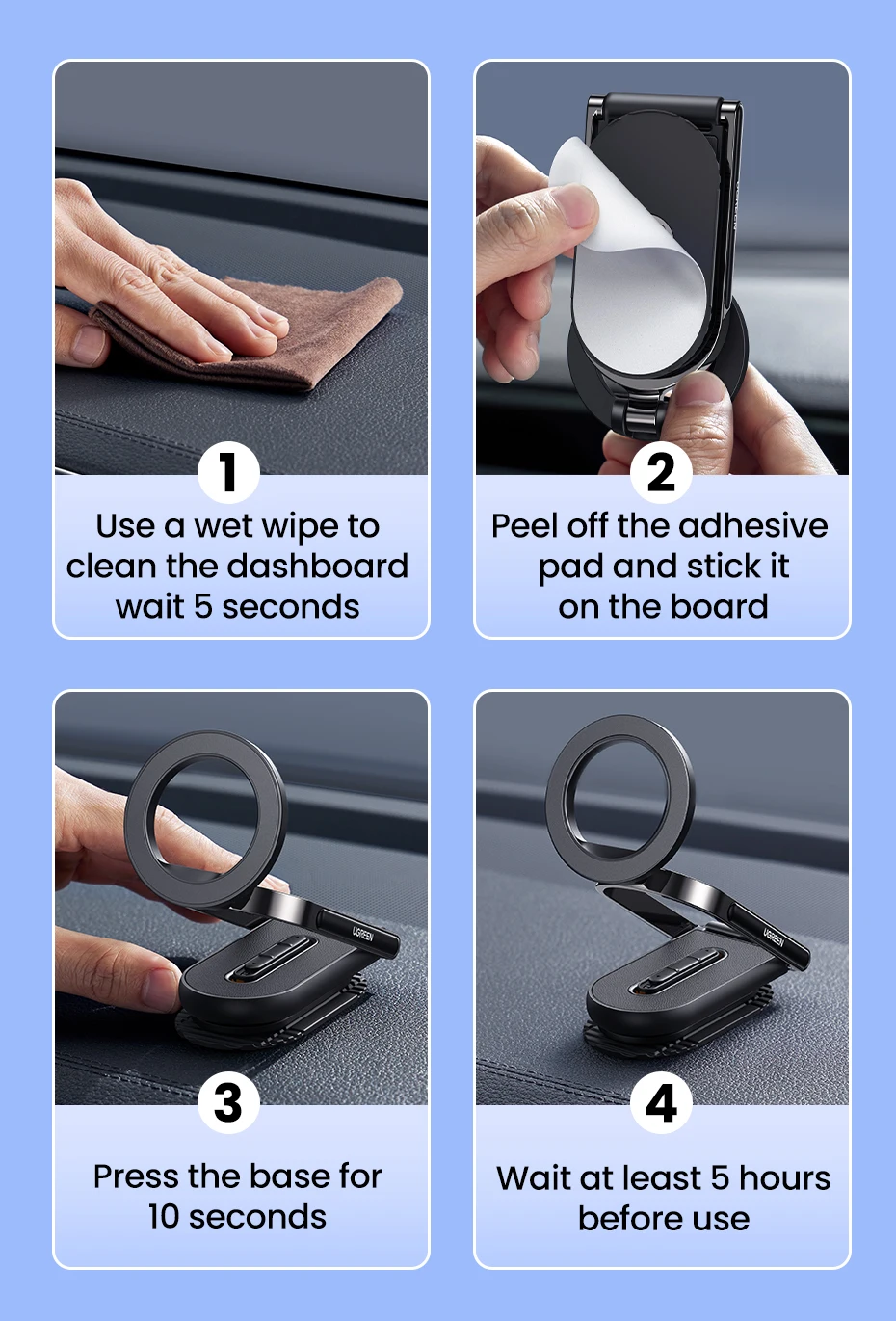 1
Use a wet wipe to clean the dashboard wait 5 seconds

UGREEN

2
Peel off the adhesive pad and stick it on the board

UGREEN

3
Press the base for 10 seconds

UGREEN

4
Wait at least 5 hours before use