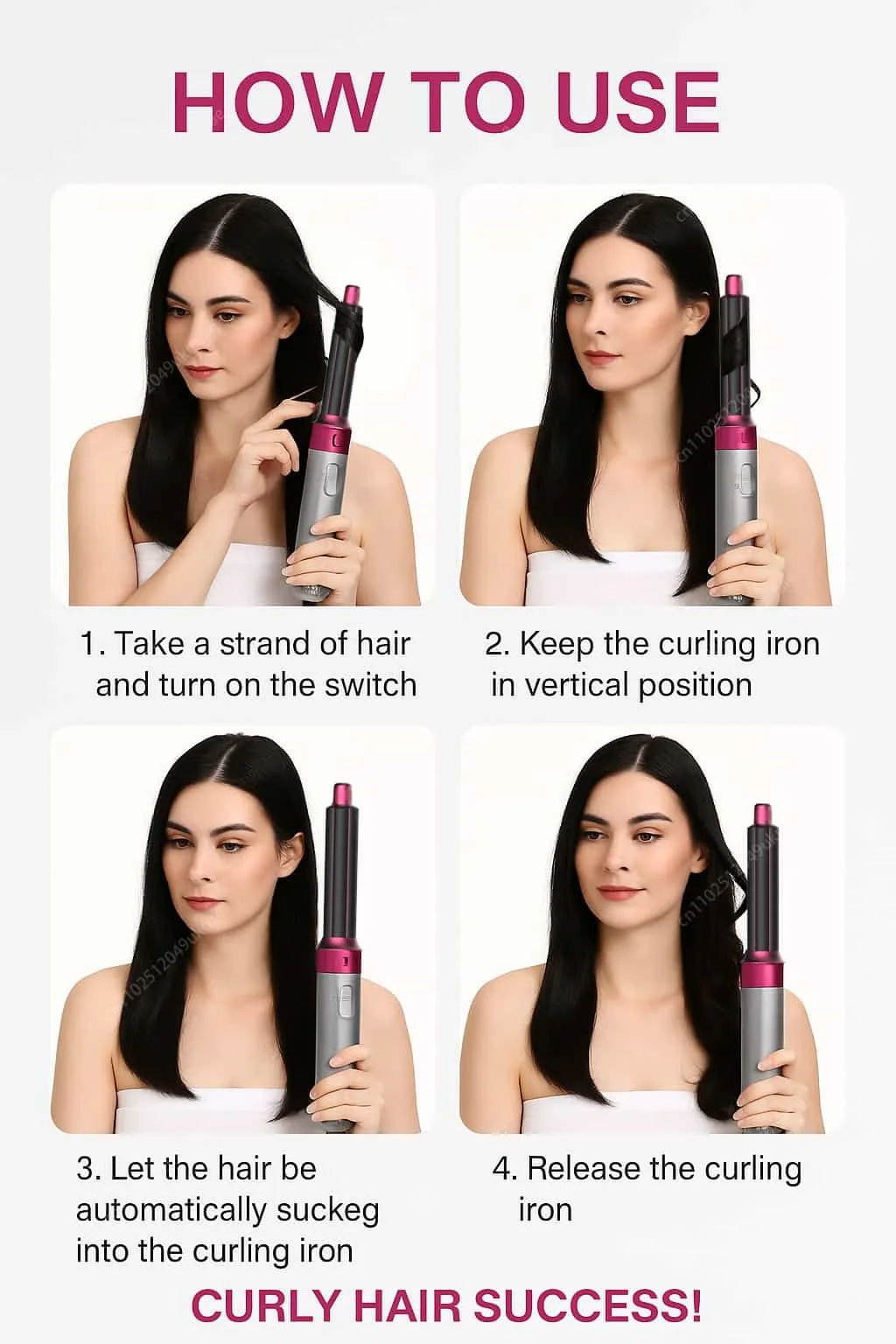 HOW TO USE

1. Take a strand of hair and turn on the switch

2. Keep the curling iron in vertical position

3. Let the hair be automatically suckeg into the curling iron

4. Release the curling iron

CURLY HAIR SUCCESS!