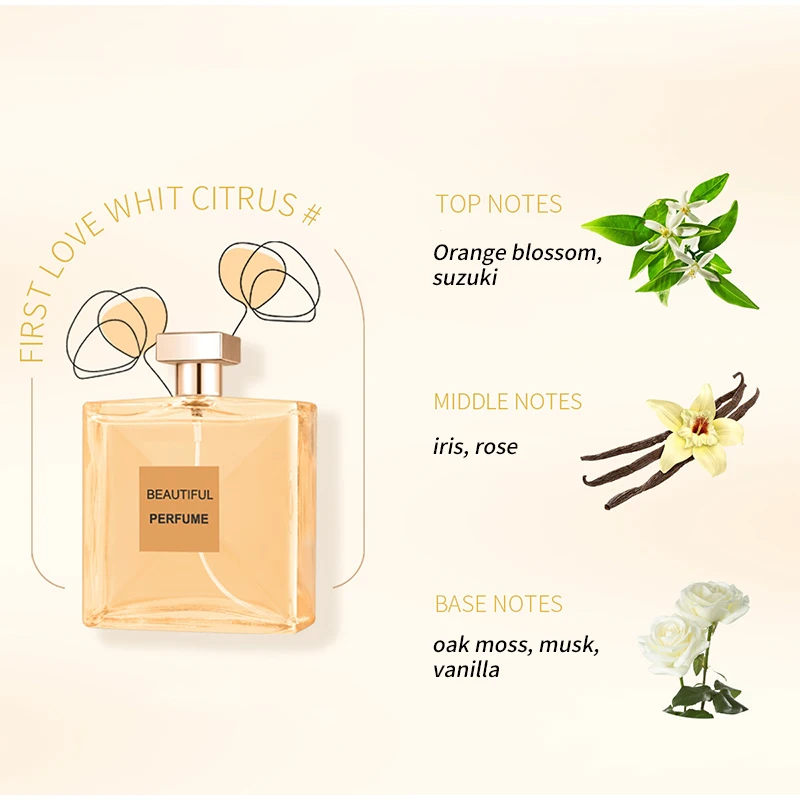 FIRST LOVE WHIT CITRUS #

BEAUTIFUL
PERFUME

TOP NOTES

Orange blossom, suzuki

MIDDLE NOTES

iris, rose

BASE NOTES

oak moss, musk, vanilla