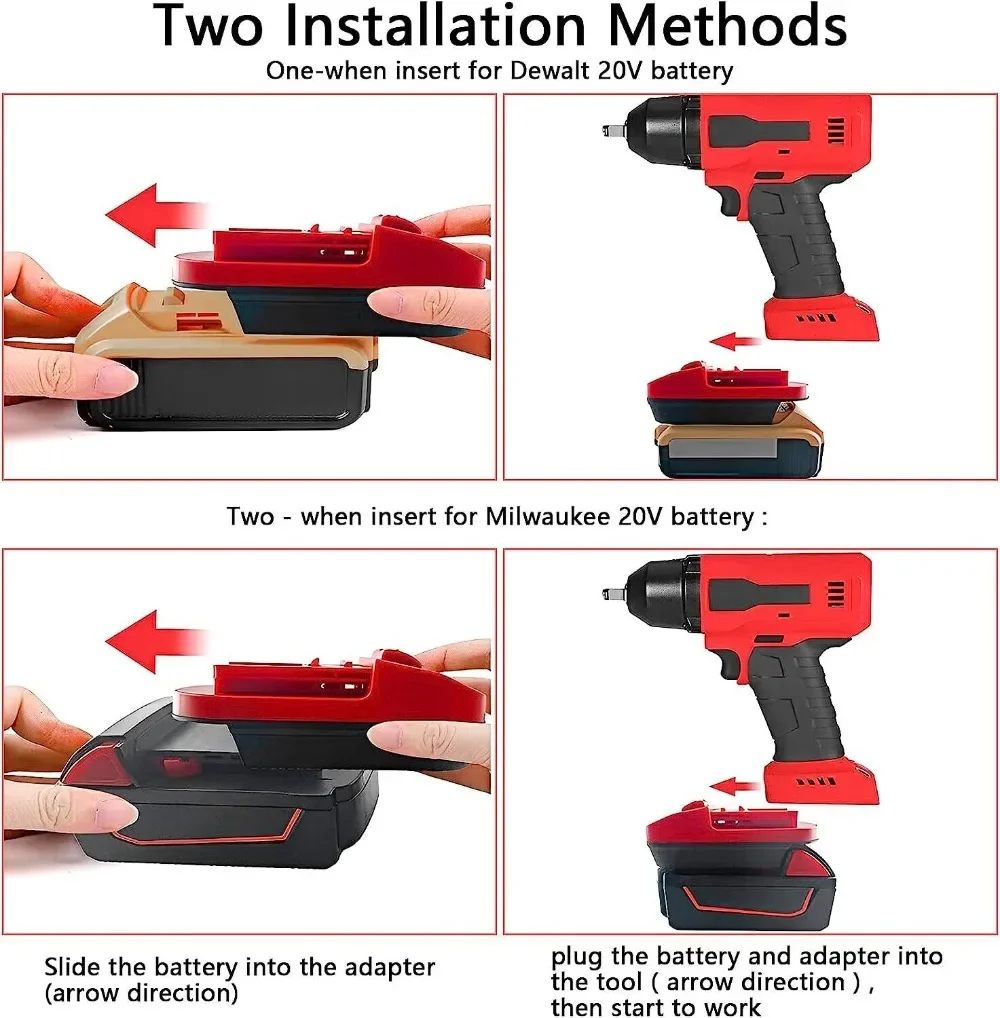 Two Installation Methods

One-when insert for Dewalt 20V battery

Two - when insert for Milwaukee 20V battery :

Slide the battery into the adapter (arrow direction)

plug the battery and adapter into the tool ( arrow direction ) , then start to work