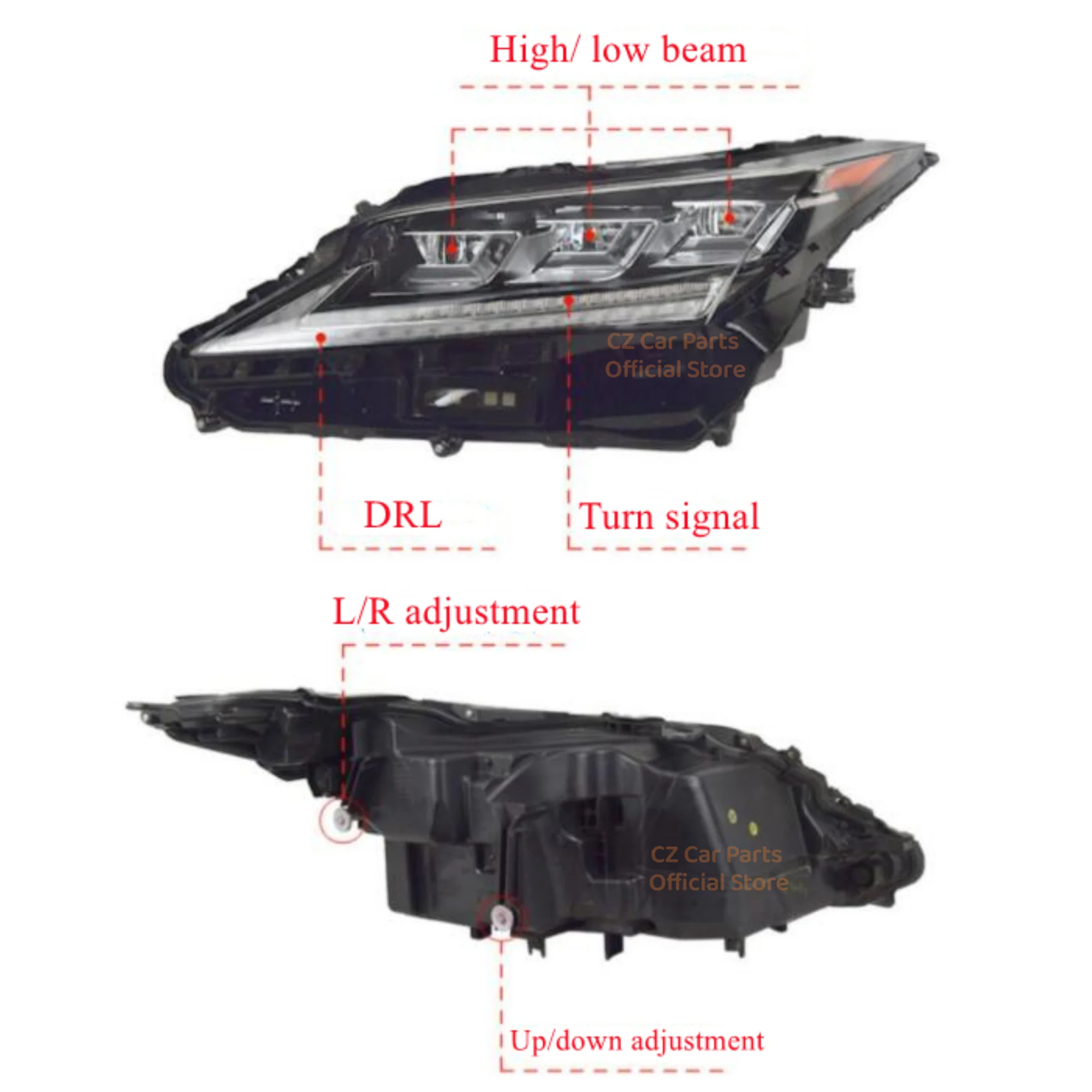 High/ low beam

CZ Car Parts
Official Store

DRL

Turn signal

L/R adjustment

CZ Car Parts
Official Store

Up/down adjustment