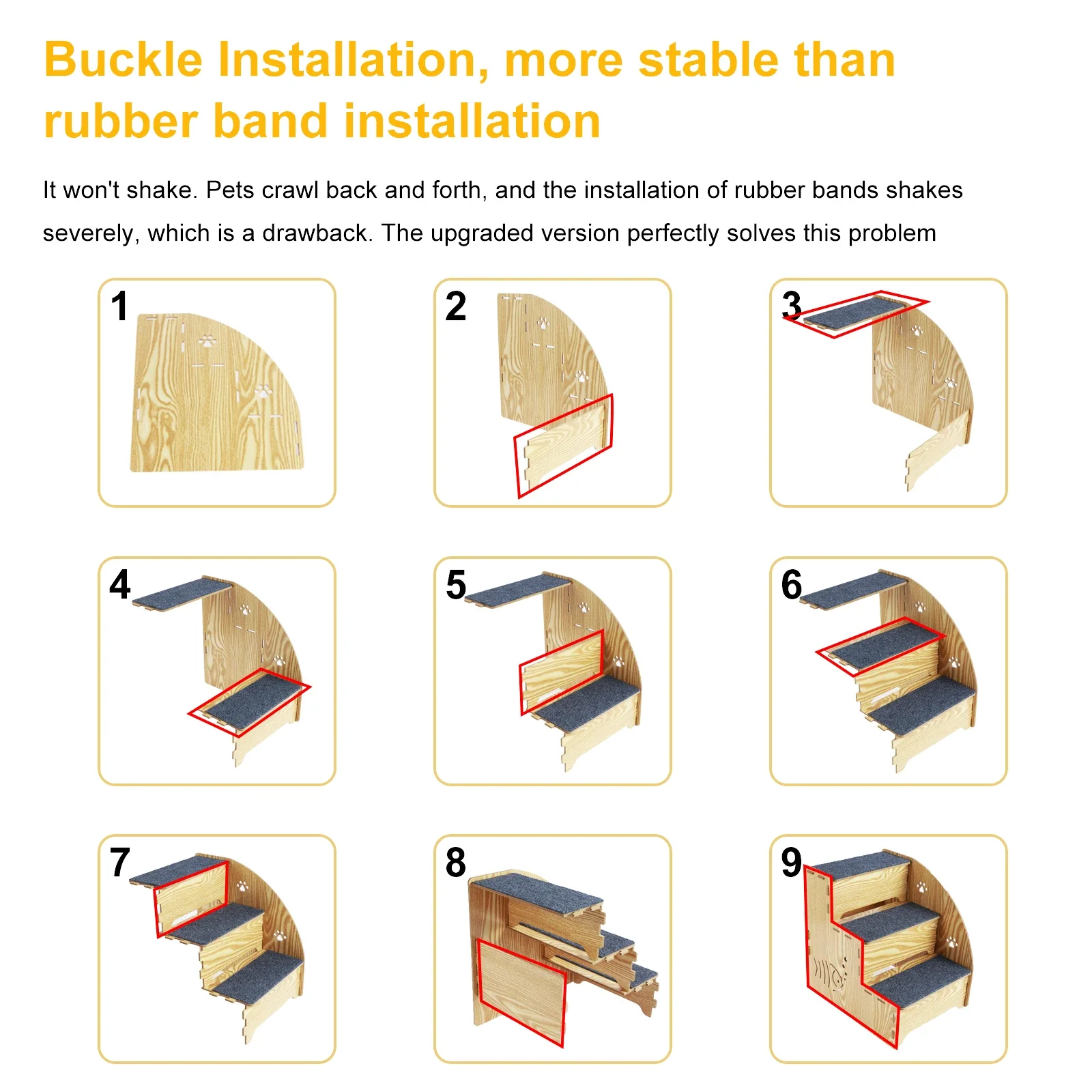 Buckle Installation, more stable than rubber band installation

It won't shake. Pets crawl back and forth, and the installation of rubber bands shakes severely, which is a drawback. The upgraded version perfectly solves this problem

1

2

3

4

5

6

7

8

9