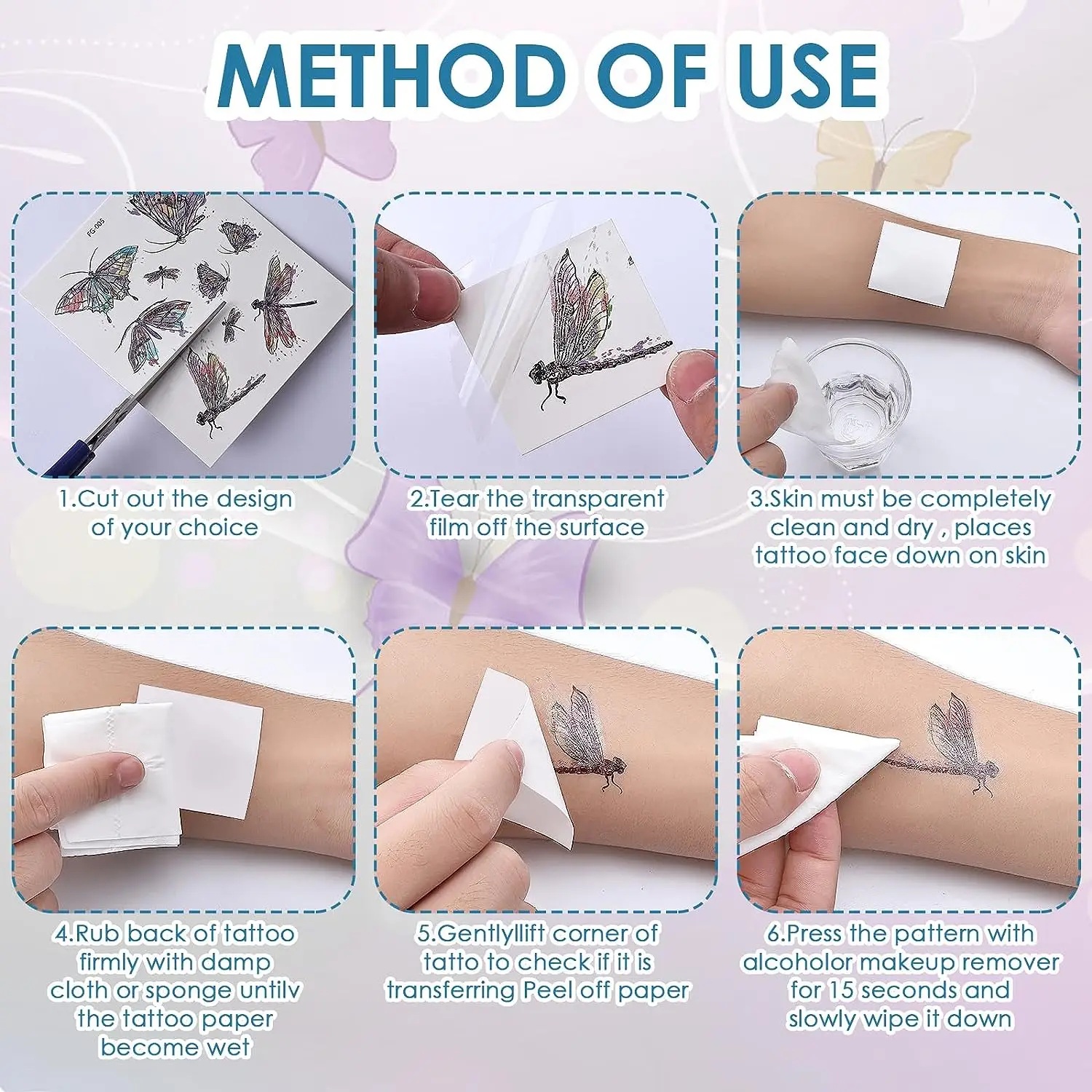 METHOD OF USE

FG-005

1.Cut out the design of your choice

2.Tear the transparent film off the surface

3.Skin must be completely clean and dry , places tattoo face down on skin

4.Rub back of tattoo firmly with damp cloth or sponge untilv the tattoo paper become wet

5.Gentlyllift corner of tatto to check if it is transferring Peel off paper

6.Press the pattern with alcoholor makeup remover for 15 seconds and slowly wipe it down