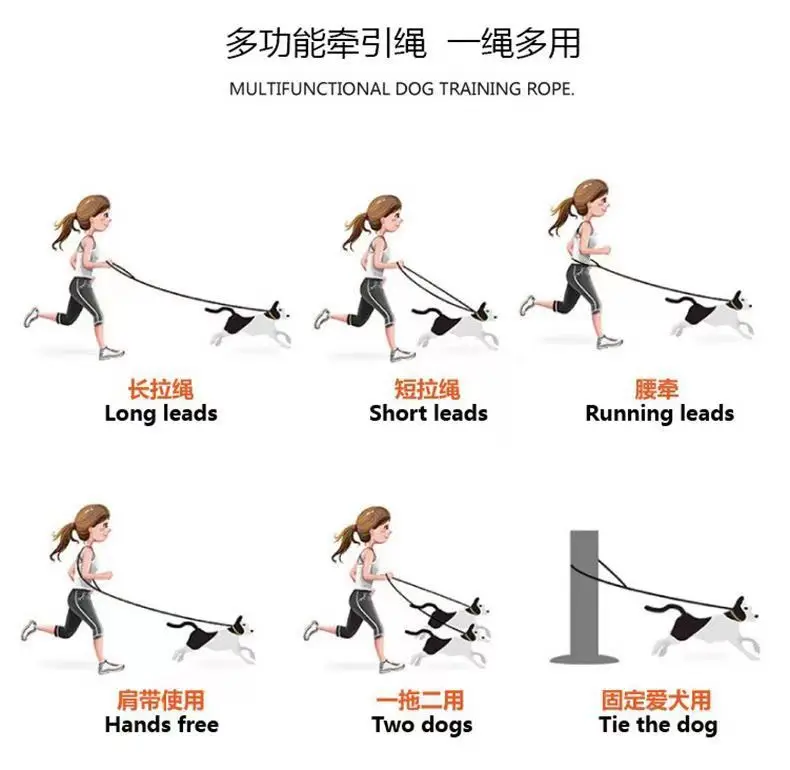 多功能牵引绳 一绳多用

MULTIFUNCTIONAL DOG TRAINING ROPE.

长拉绳
Long leads

短拉绳
Short leads

腰牵
Running leads

肩带使用
Hands free

一拖二用
Two dogs

固定爱犬用
Tie the dog