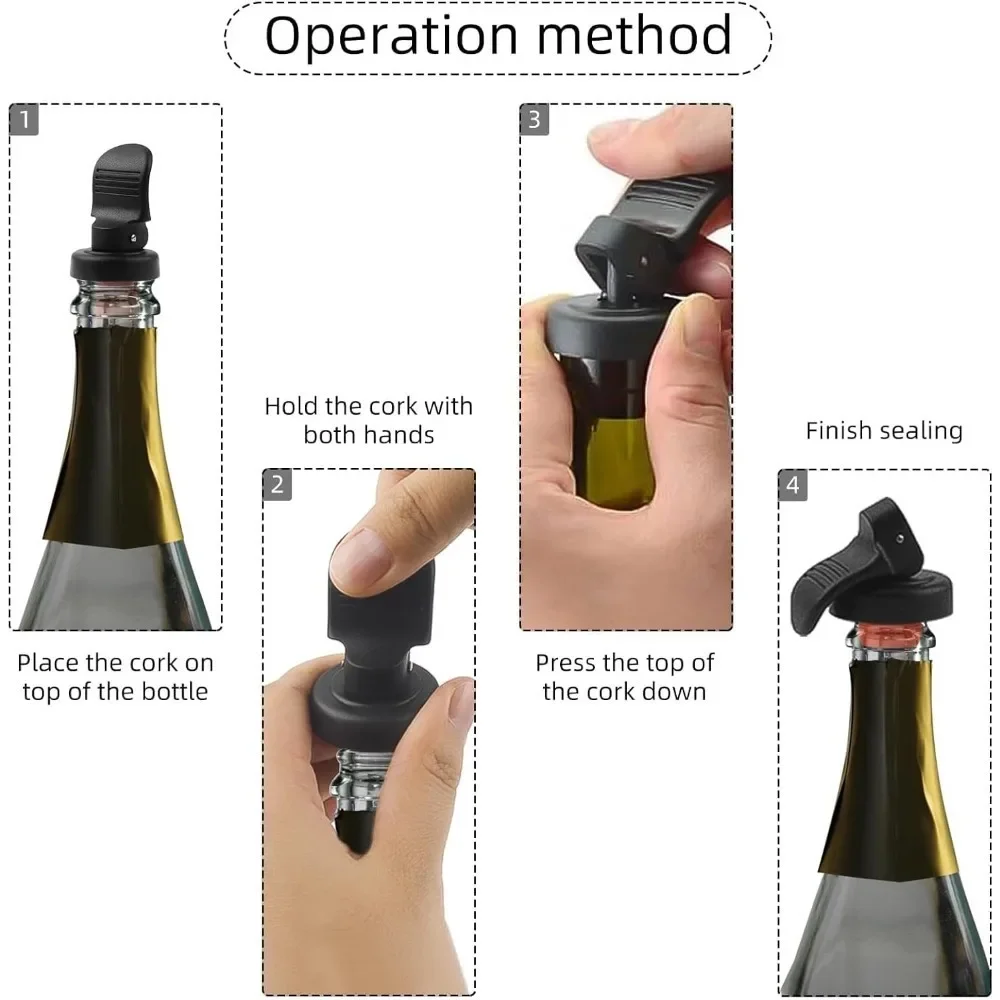 Operation method

1

Place the cork on top of the bottle

Hold the cork with both hands

2

3

Press the top of the cork down

Finish sealing

4