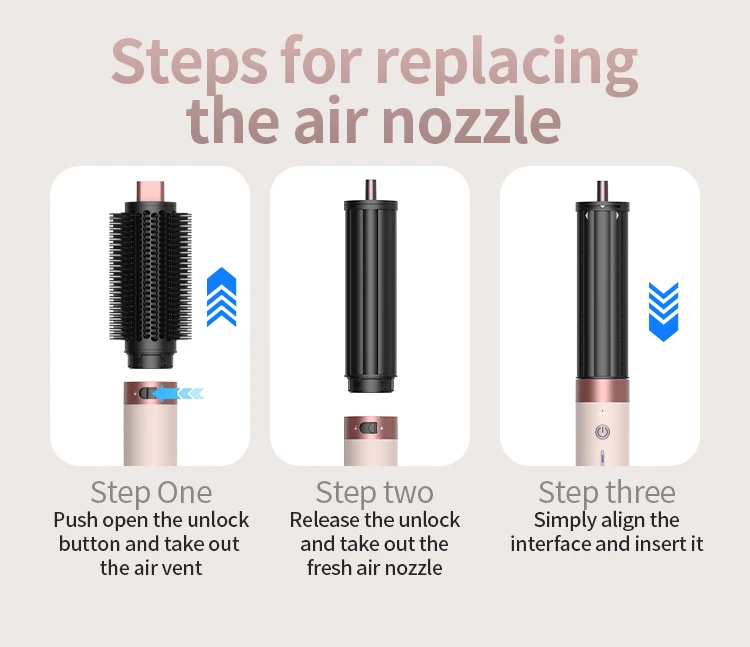 Steps for replacing the air nozzle

Step One
Push open the unlock button and take out the air vent

Step two
Release the unlock and take out the fresh air nozzle

Step three
Simply align the interface and insert it