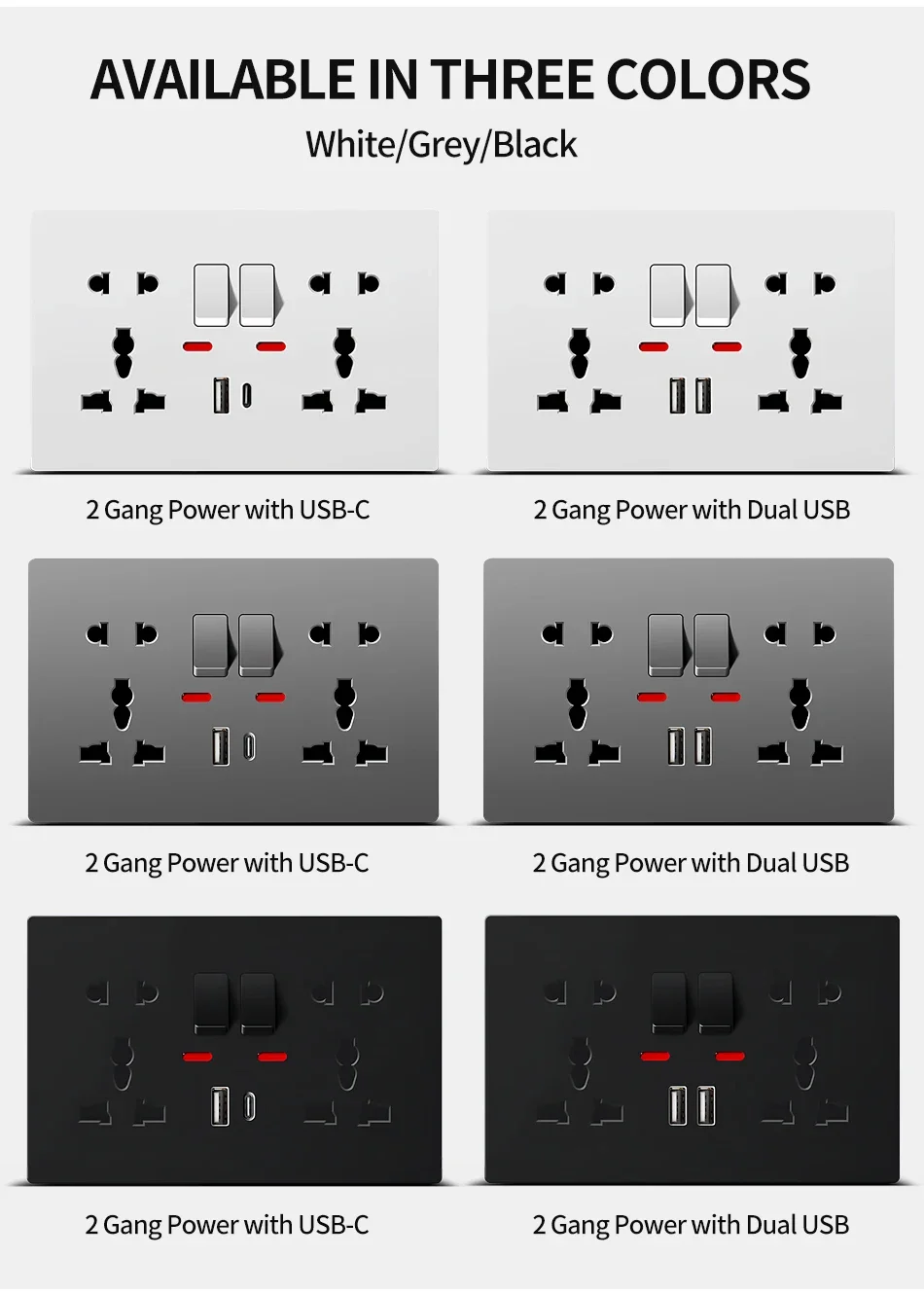 AVAILABLE IN THREE COLORS

White/Grey/Black

2 Gang Power with USB-C

2 Gang Power with Dual USB

2 Gang Power with USB-C

2 Gang Power with Dual USB

2 Gang Power with USB-C

2 Gang Power with Dual USB