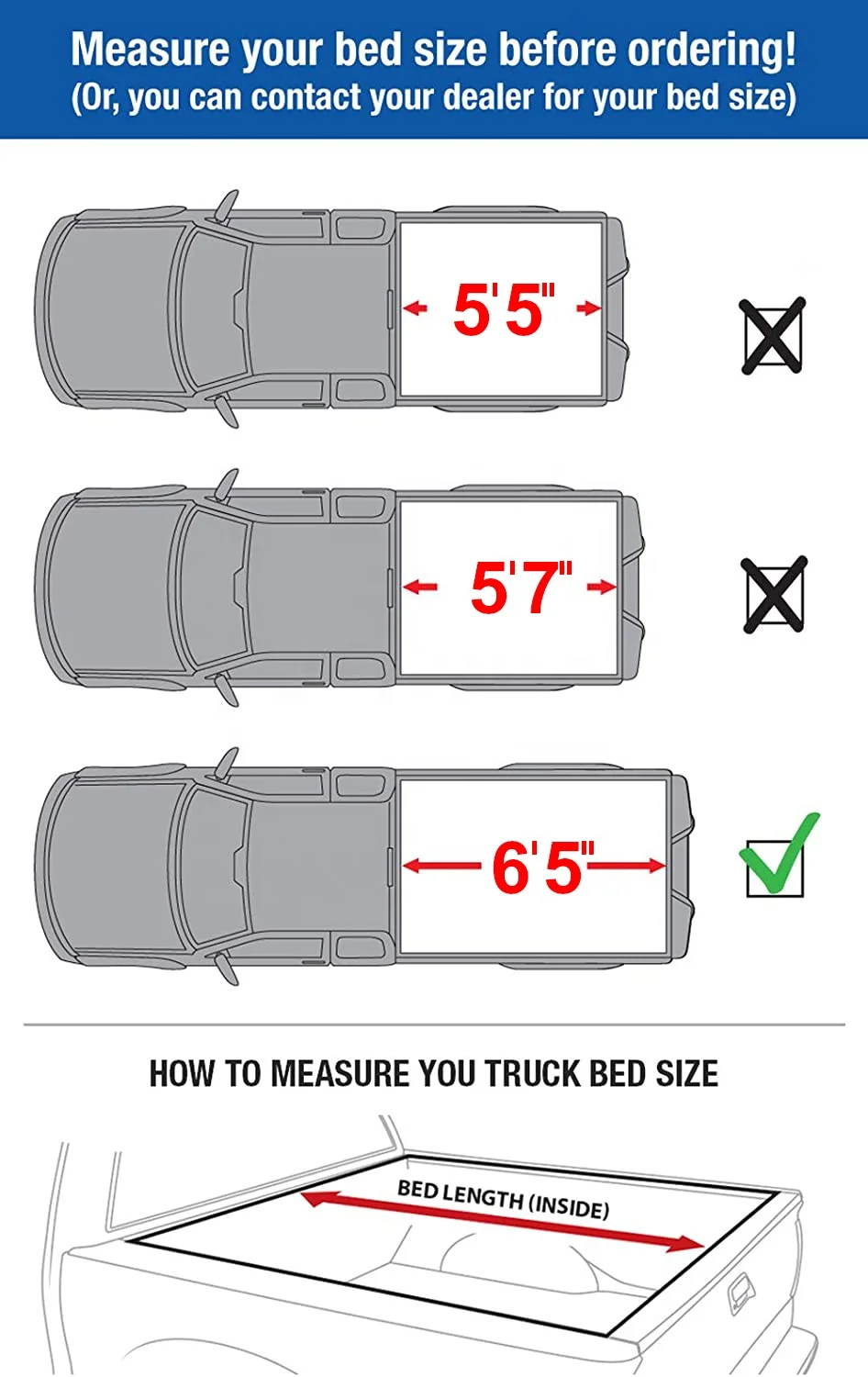 Measure your bed size before ordering!
(Or, you can contact your dealer for your bed size)

5'5"

5'7"

6'5"

HOW TO MEASURE YOU TRUCK BED SIZE

BED LENGTH (INSIDE)