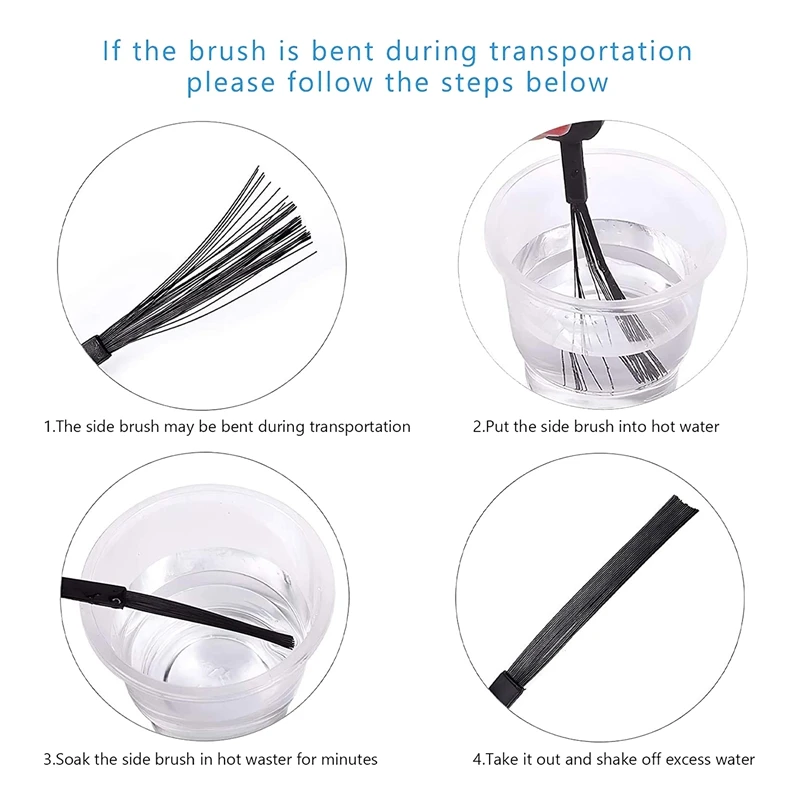 If the brush is bent during transportation
please follow the steps below

1.The side brush may be bent during transportation

2.Put the side brush into hot water

3.Soak the side brush in hot waster for minutes

4.Take it out and shake off excess water