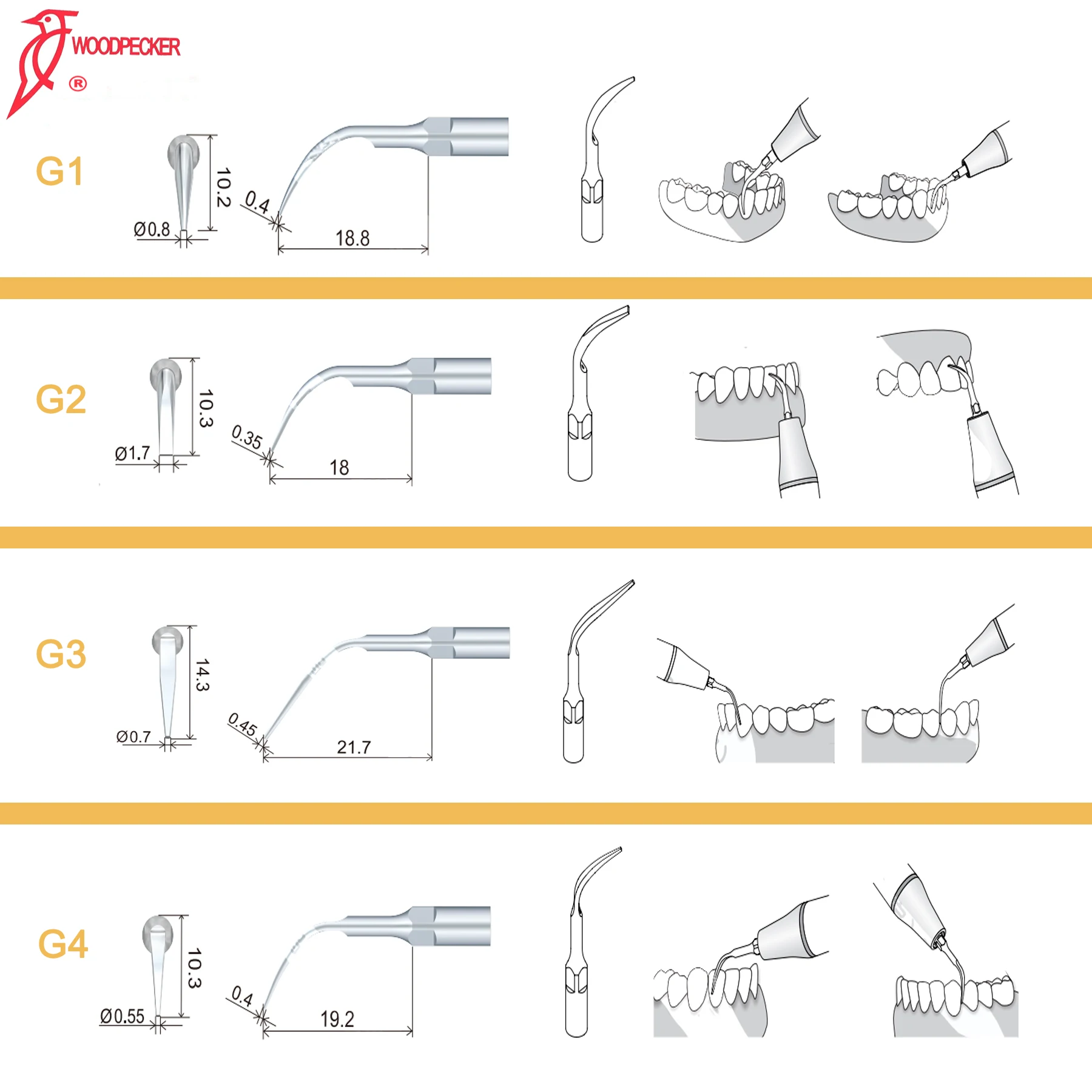 WOODPECKER
®

G1

10.2
Ø0.8
0.4
18.8

G2

10.3
Ø1.7
0.35
18

G3

14.3
Ø0.7
0.45
21.7

G4

10.3
Ø0.55
0.4
19.2