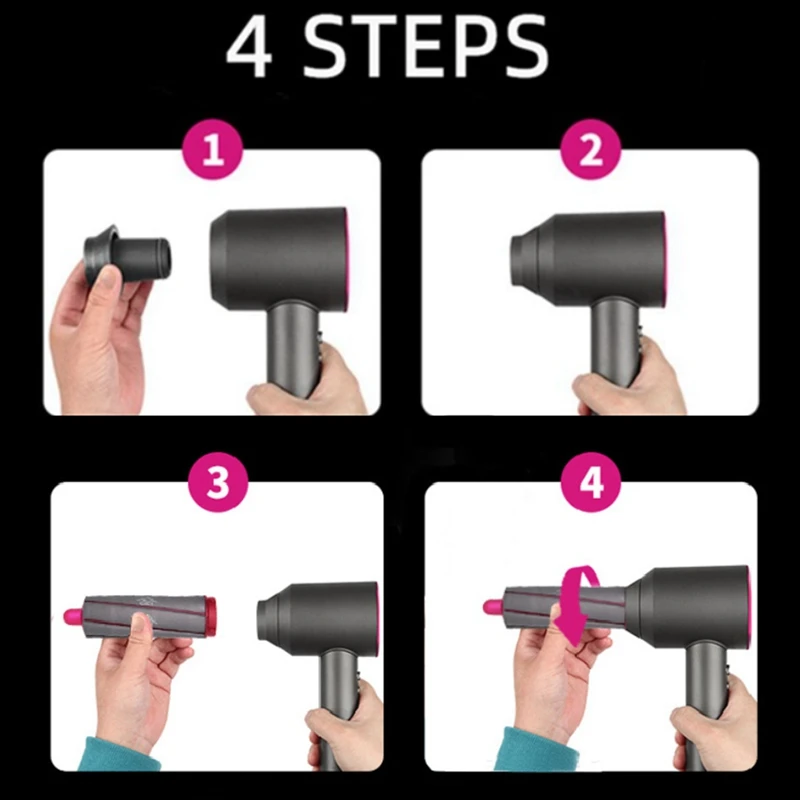 4 STEPS

1

2

3

4