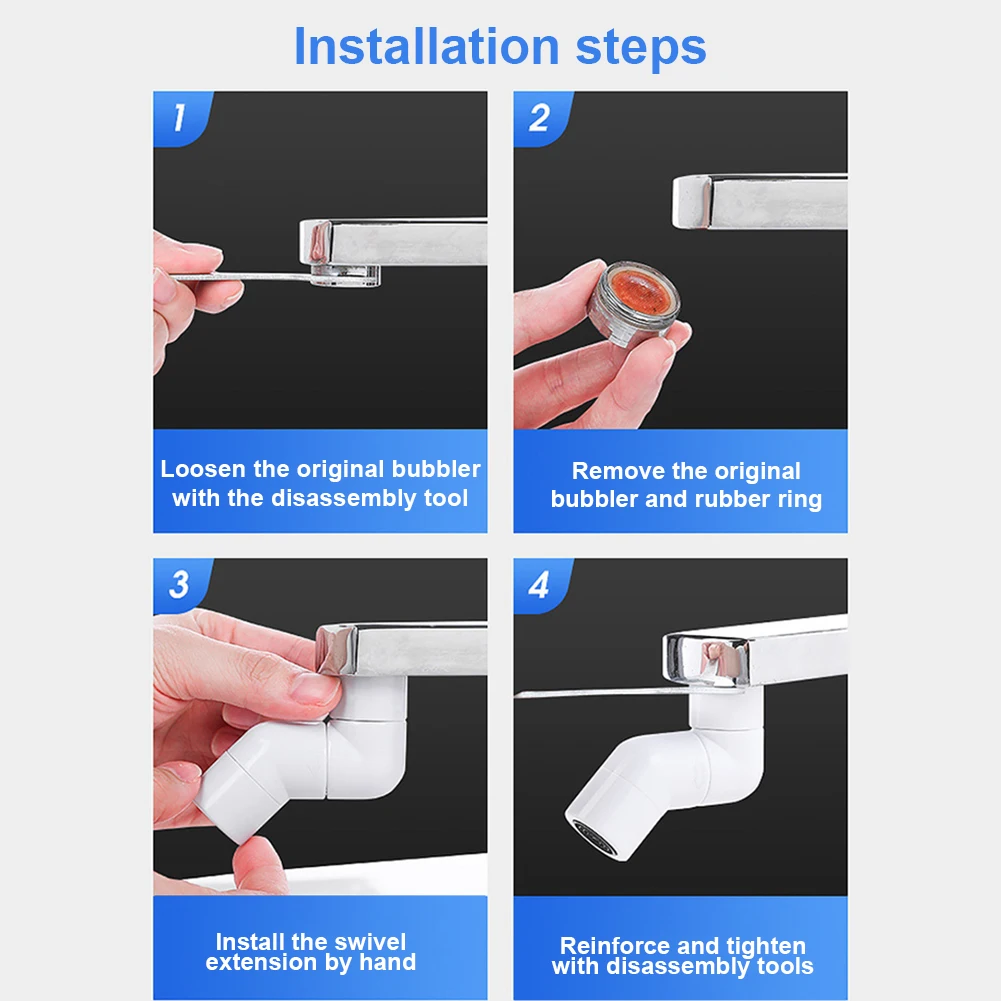 Installation steps

1

Loosen the original bubbler with the disassembly tool

2

Remove the original bubbler and rubber ring

3

Install the swivel extension by hand

4

Reinforce and tighten with disassembly tools