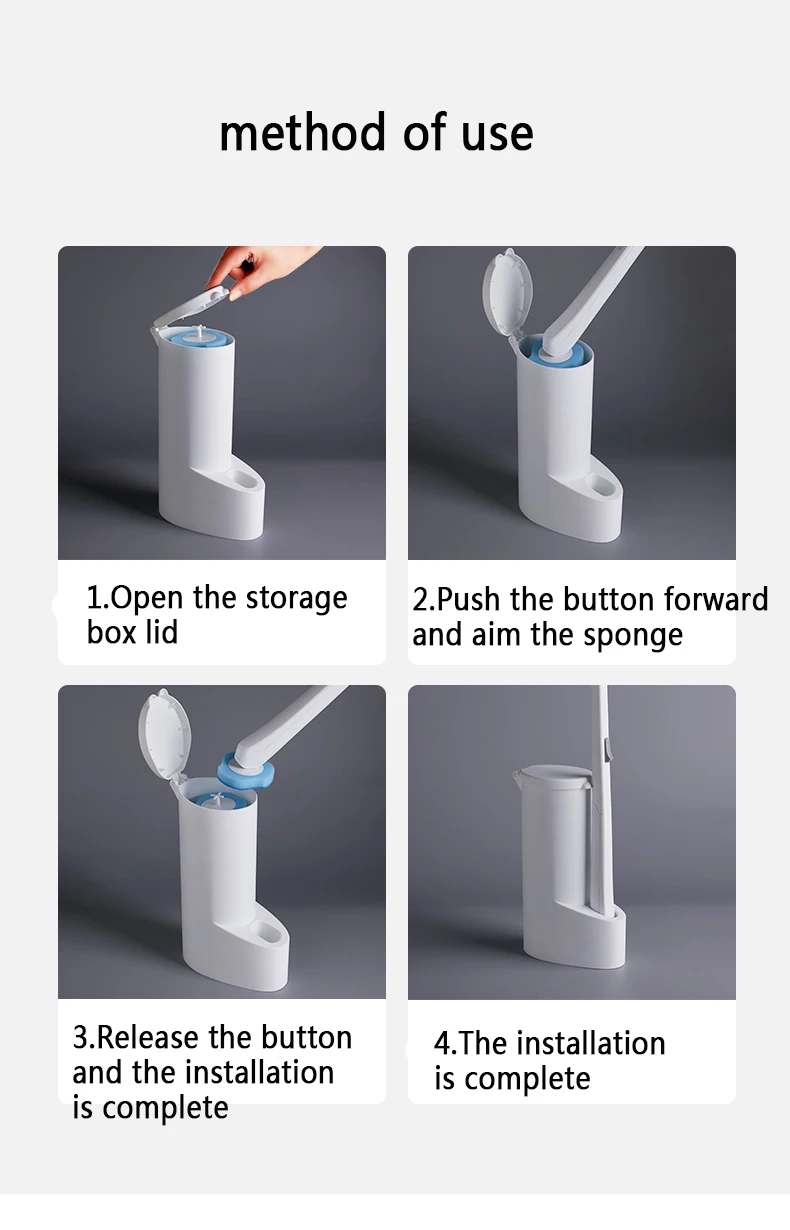 method of use

1.Open the storage box lid

2.Push the button forward and aim the sponge

3.Release the button and the installation is complete

4.The installation is complete