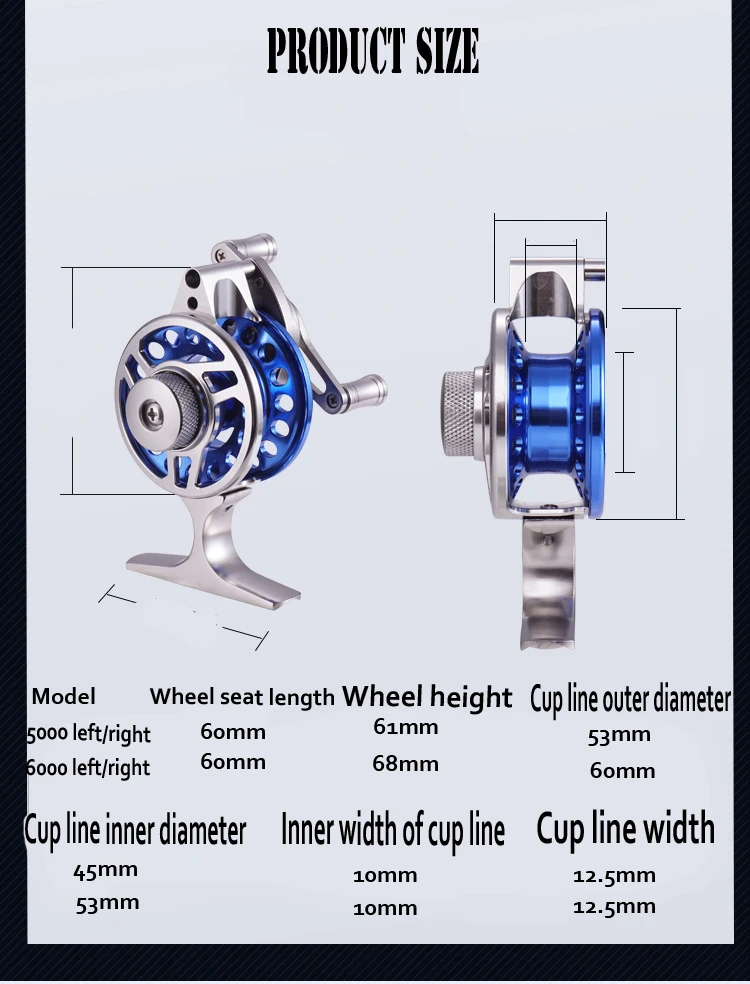 PRODUCT SIZE

| Model | Wheel seat length | Wheel height | Cup line outer diameter |
|---|---|---|---|
| 5000 left/right | 60mm | 61mm | 53mm |
| 6000 left/right | 60mm | 68mm | 60mm |

| Cup line inner diameter | Inner width of cup line | Cup line width |
|---|---|---|
| 45mm | 10mm | 12.5mm |
| 53mm | 10mm | 12.5mm |