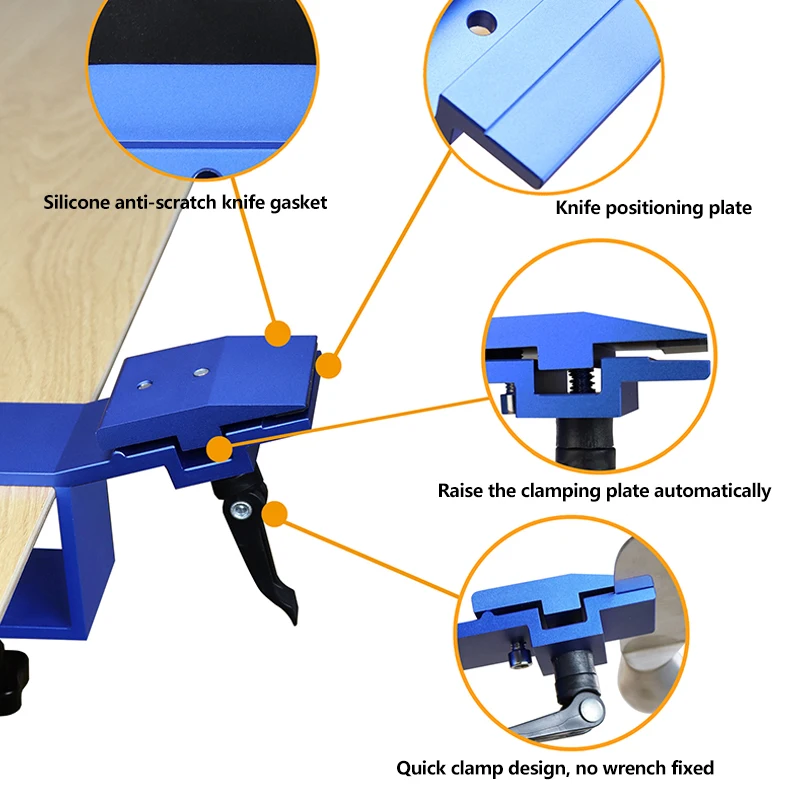 Silicone anti-scratch knife gasket

Knife positioning plate

Raise the clamping plate automatically

Quick clamp design, no wrench fixed