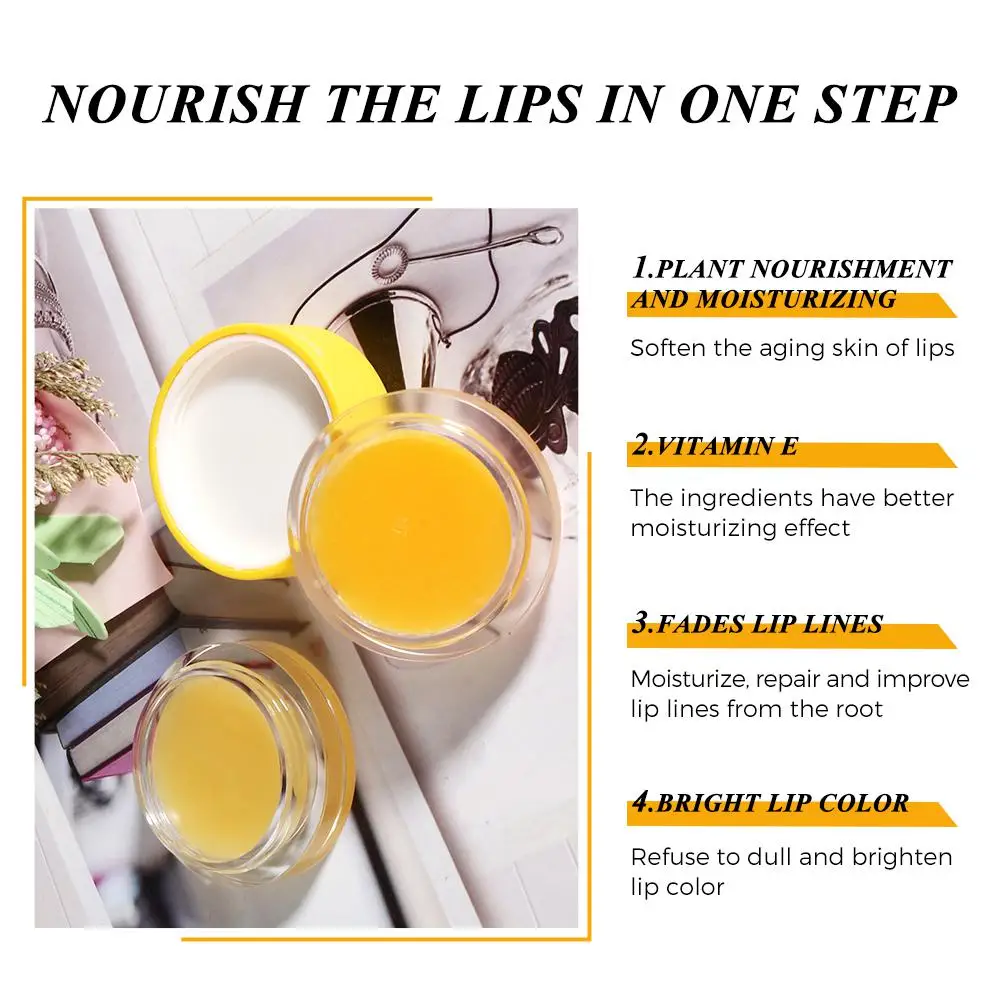 NOURISH THE LIPS IN ONE STEP

1.PLANT NOURISHMENT AND MOISTURIZING

Soften the aging skin of lips

2.VITAMIN E

The ingredients have better moisturizing effect

3.FADES LIP LINES

Moisturize, repair and improve lip lines from the root

4.BRIGHT LIP COLOR

Refuse to dull and brighten lip color