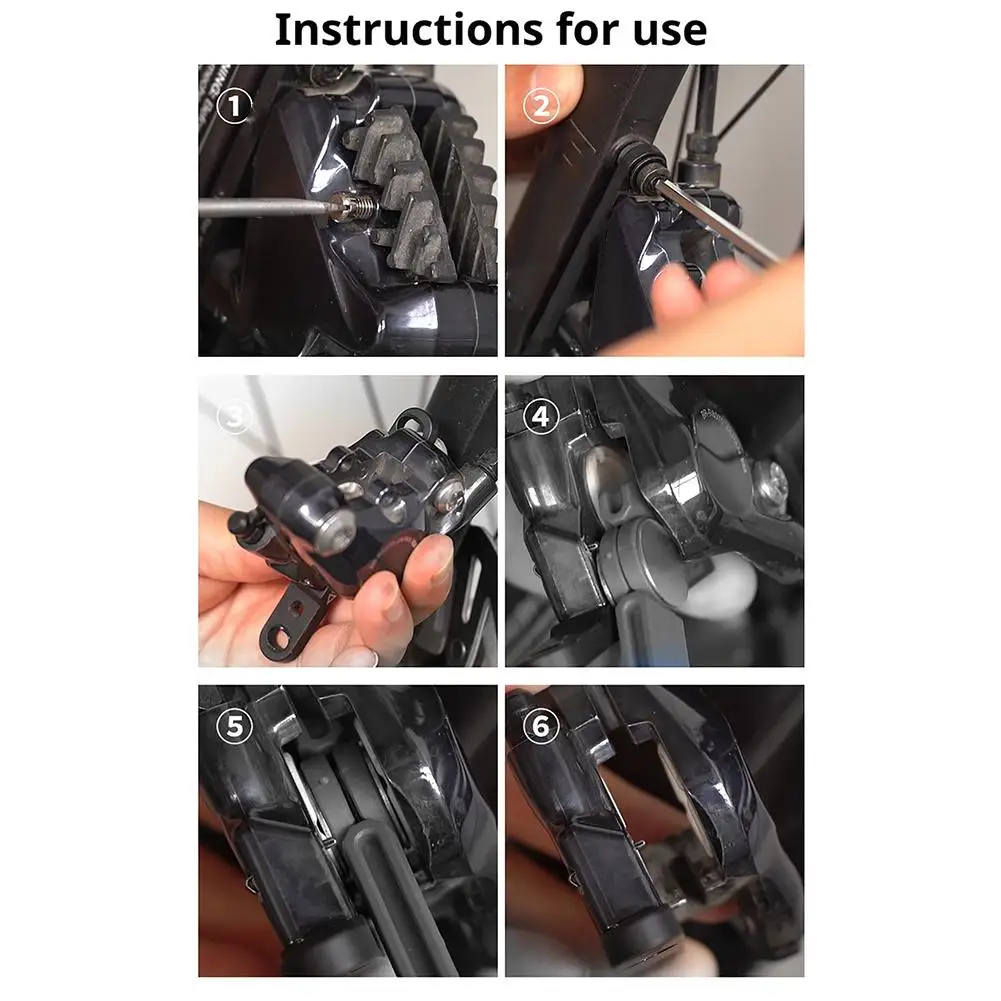 Instructions for use

1

2

3

4

5

6