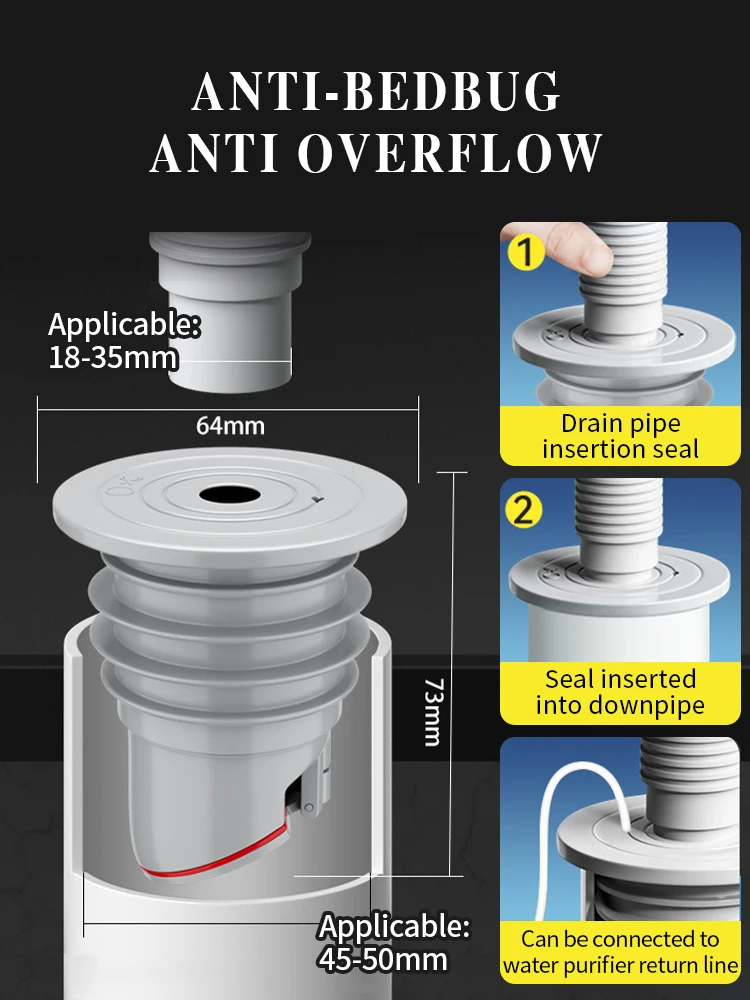 ANTI-BEDBUG
ANTI OVERFLOW

Applicable:
18-35mm

64mm

73mm

Applicable:
45-50mm

1
Drain pipe insertion seal

2
Seal inserted into downpipe

Can be connected to water purifier return line