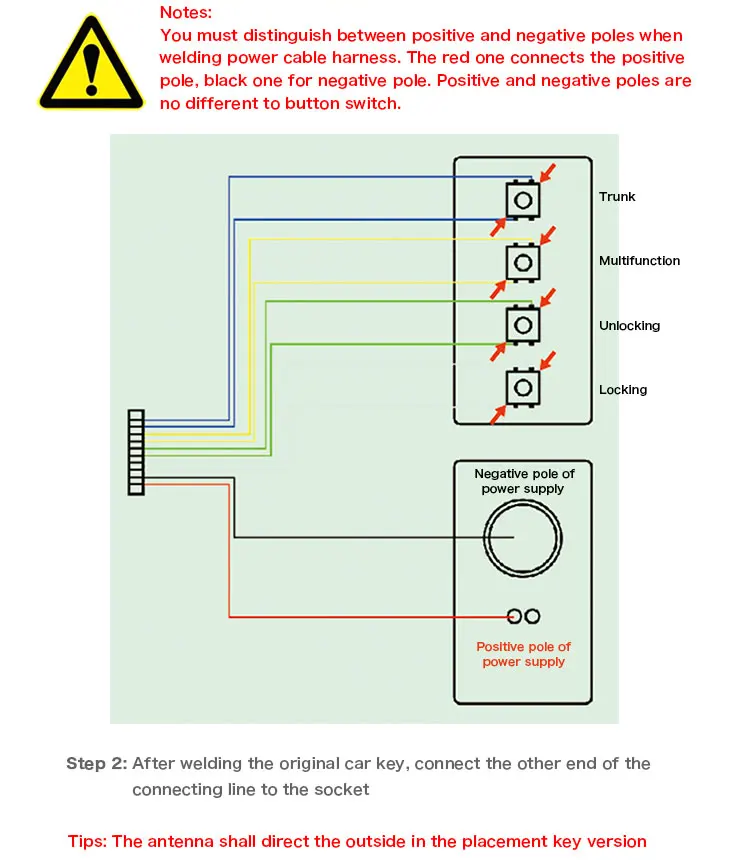 Notes:
You must distinguish between positive and negative poles when welding power cable harness. The red one connects the positive pole, black one for negative pole. Positive and negative poles are no different to button switch.

Trunk

Multifunction

Unlocking

Locking

Negative pole of power supply

Positive pole of power supply

Step 2: After welding the original car key, connect the other end of the connecting line to the socket

Tips: The antenna shall direct the outside in the placement key version